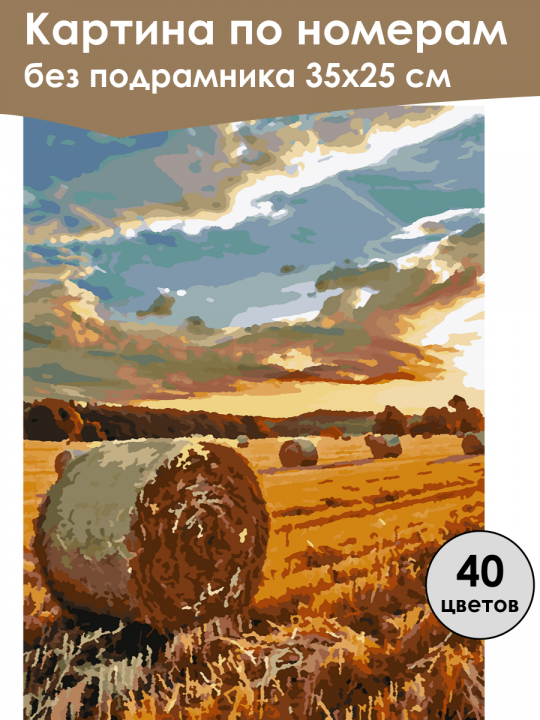 Картина по номерам
без подрамника 35x25 см

40
цветов