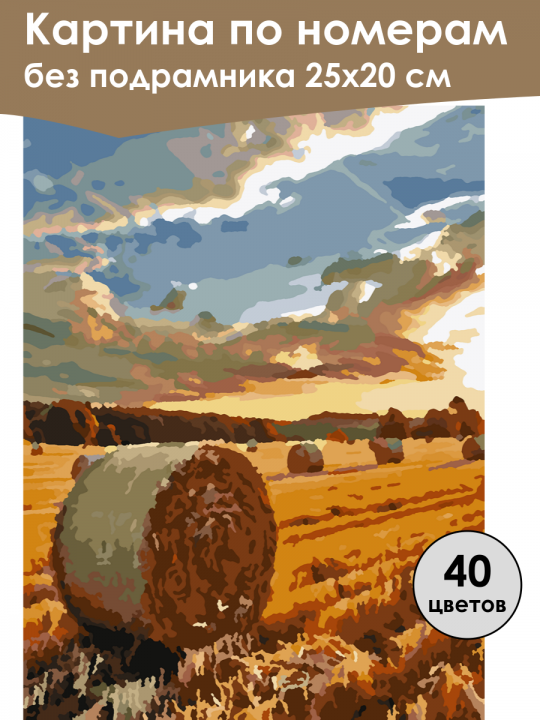 Картина по номерам
без подрамника 25х20 см

40
цветов