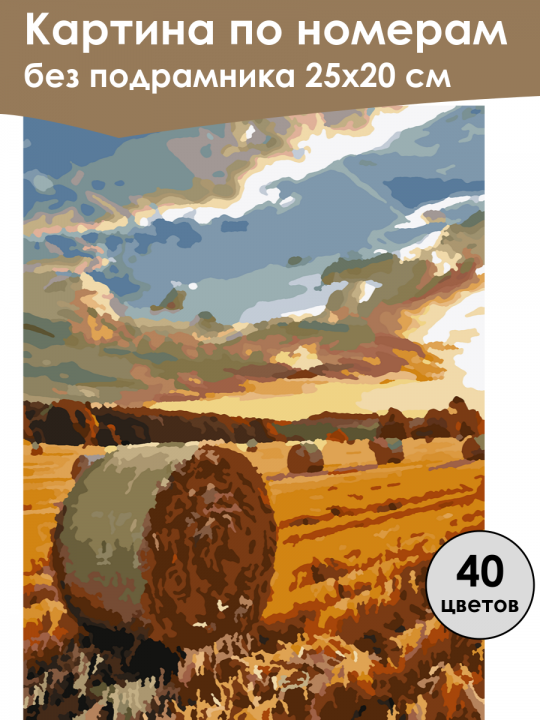 Картина по номерам
без подрамника 25х20 см

40
цветов