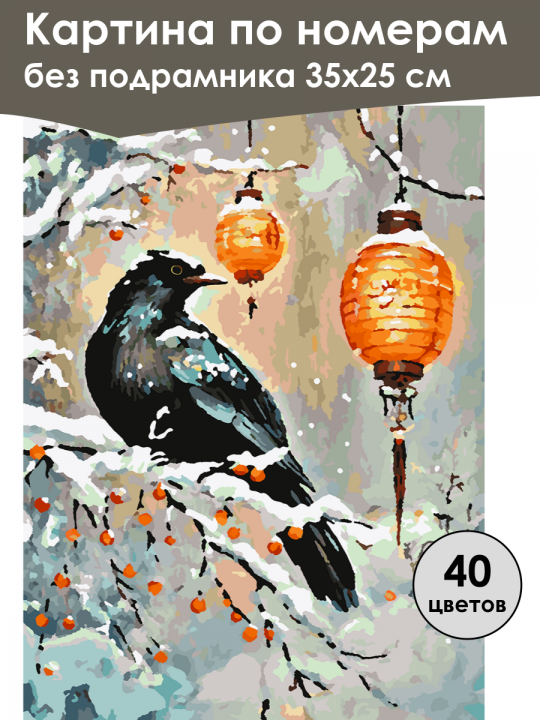 Картина по номерам
без подрамника 35х25 см

40
цветов