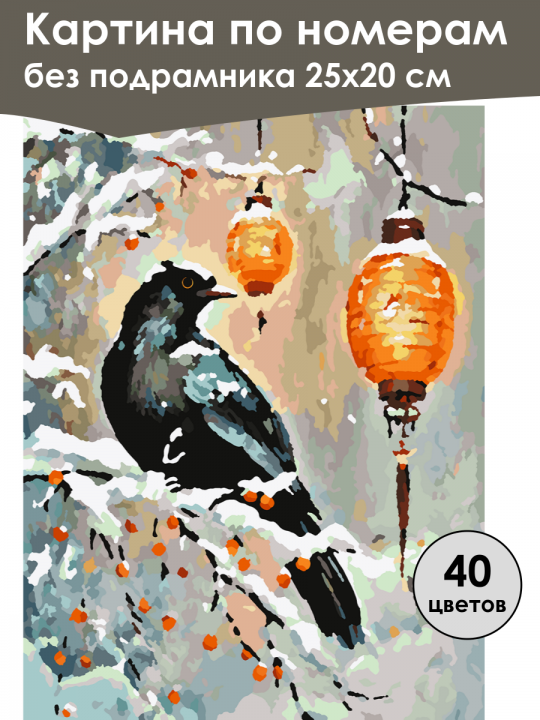 Картина по номерам
без подрамника 25х20 см

40
цветов