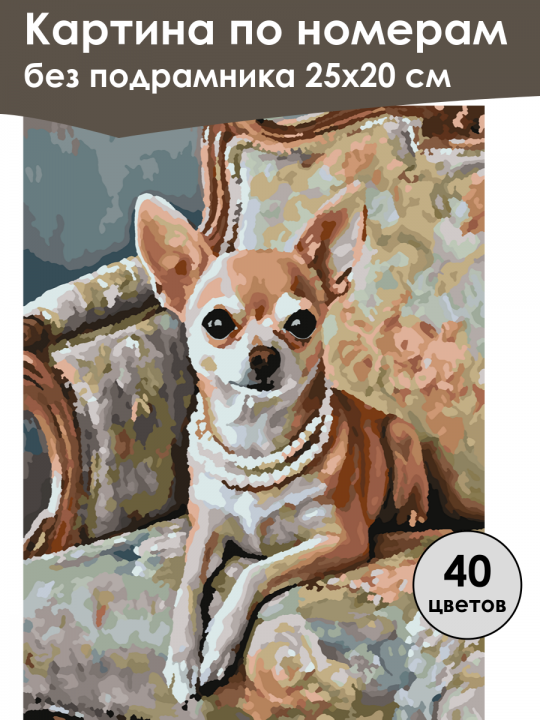 Картина по номерам
без подрамника 25х20 см

40
цветов