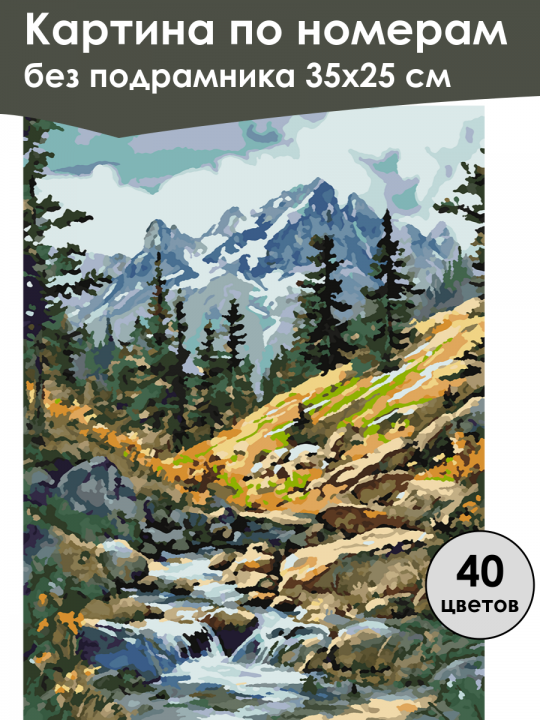 Картина по номерам
без подрамника 35х25 см

40
цветов