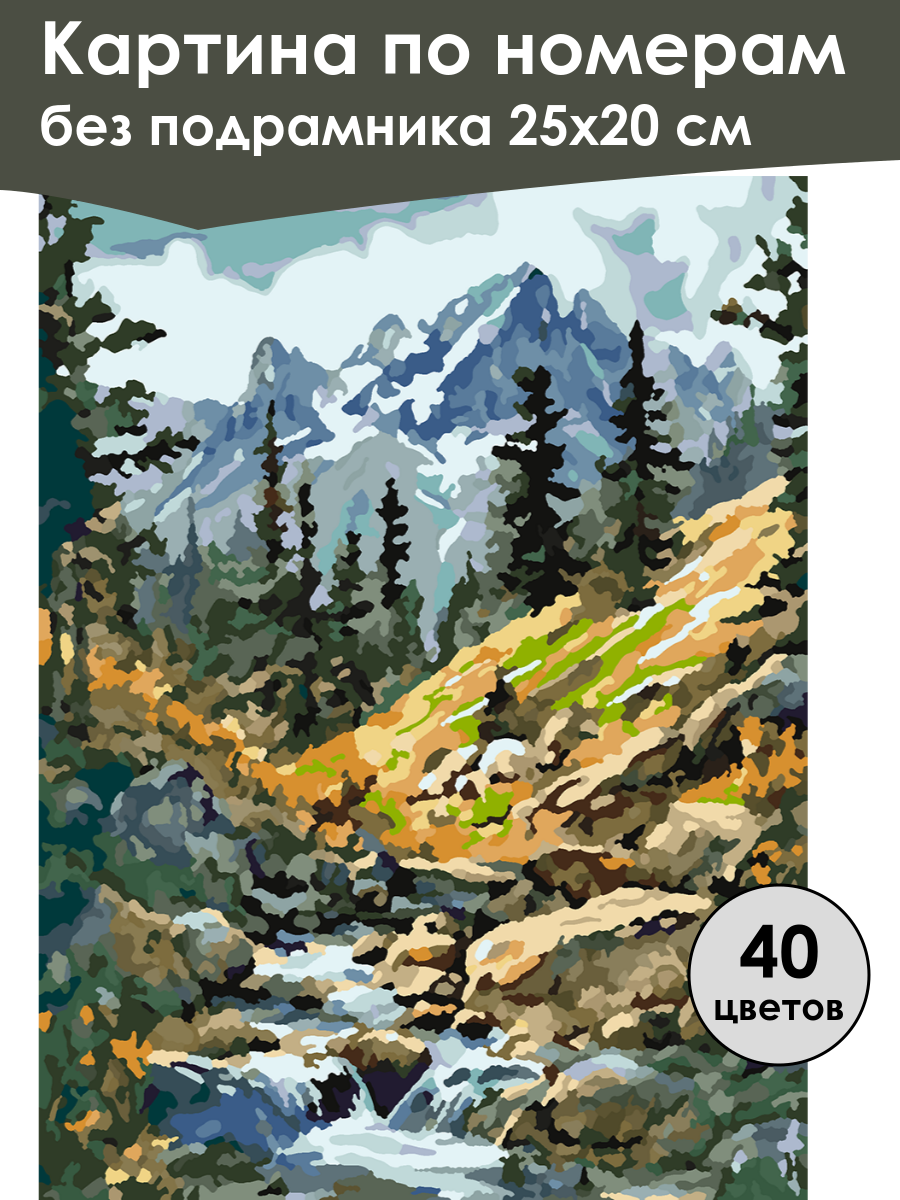 Картина по номерам
без подрамника 25х20 см

40
цветов