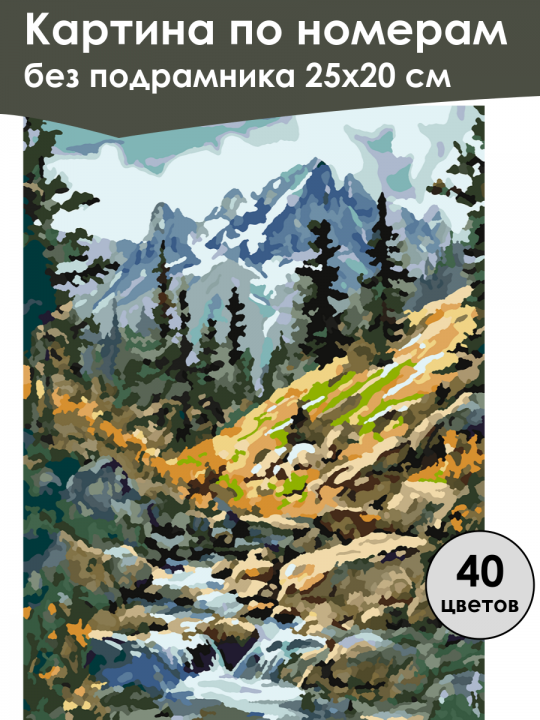 Картина по номерам
без подрамника 25х20 см

40
цветов