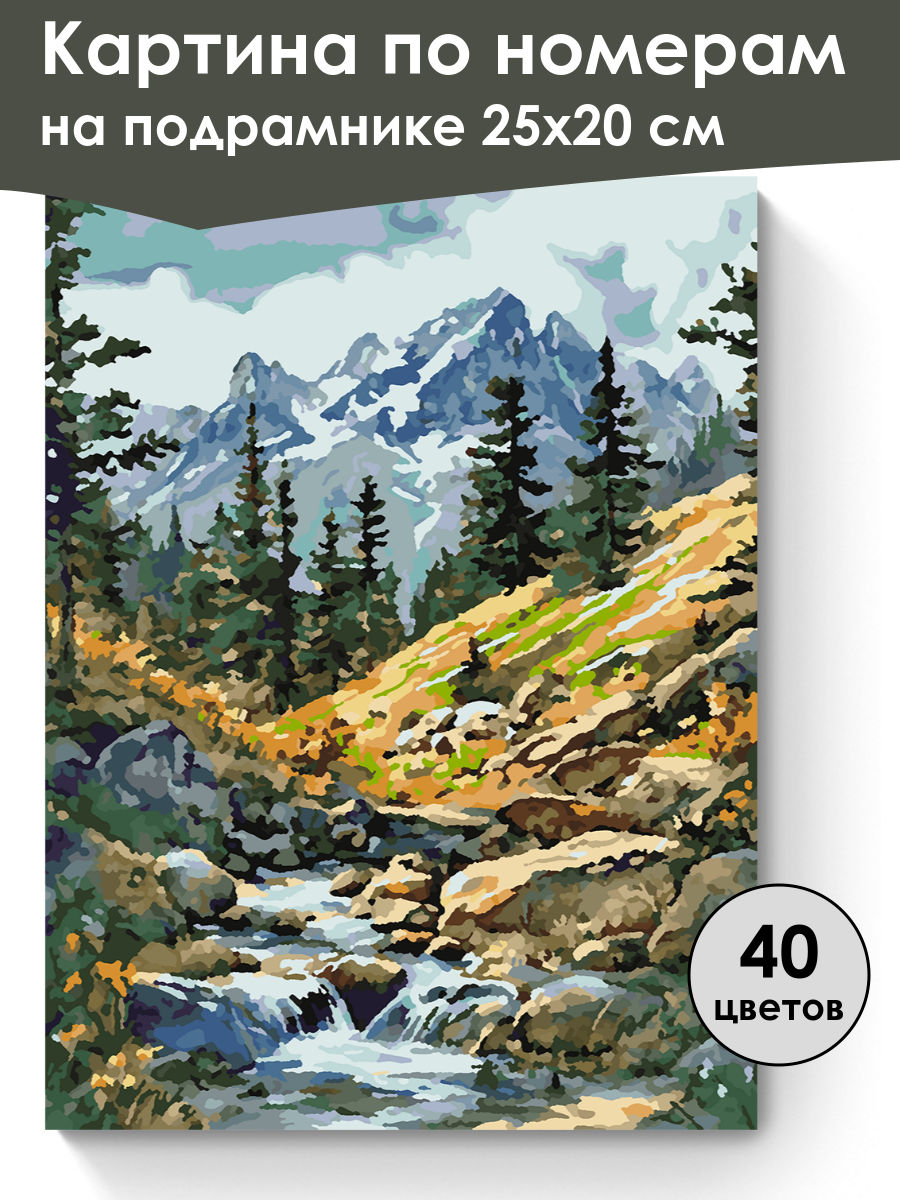 Картина по номерам
на подрамнике 25х20 см

40
цветов