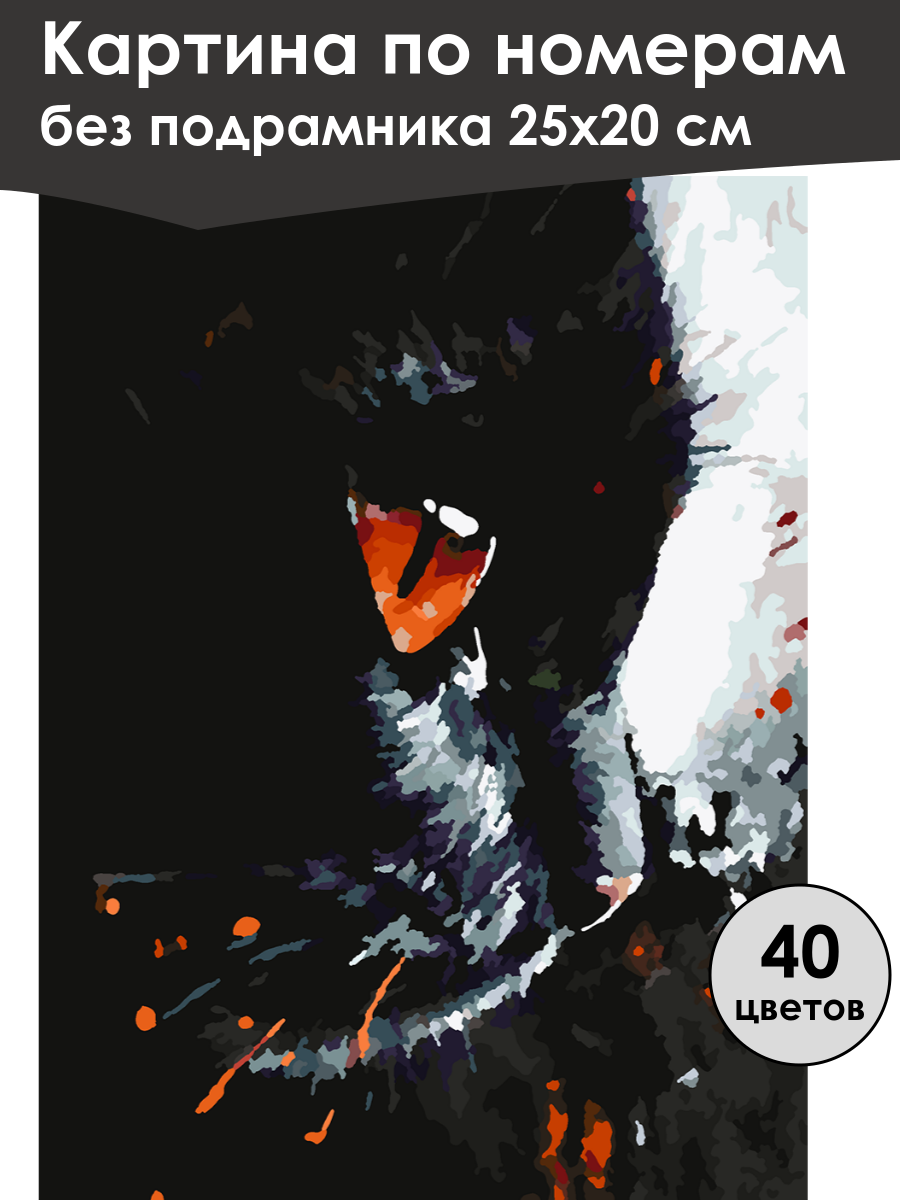 Картина по номерам
без подрамника 25х20 см

40
цветов