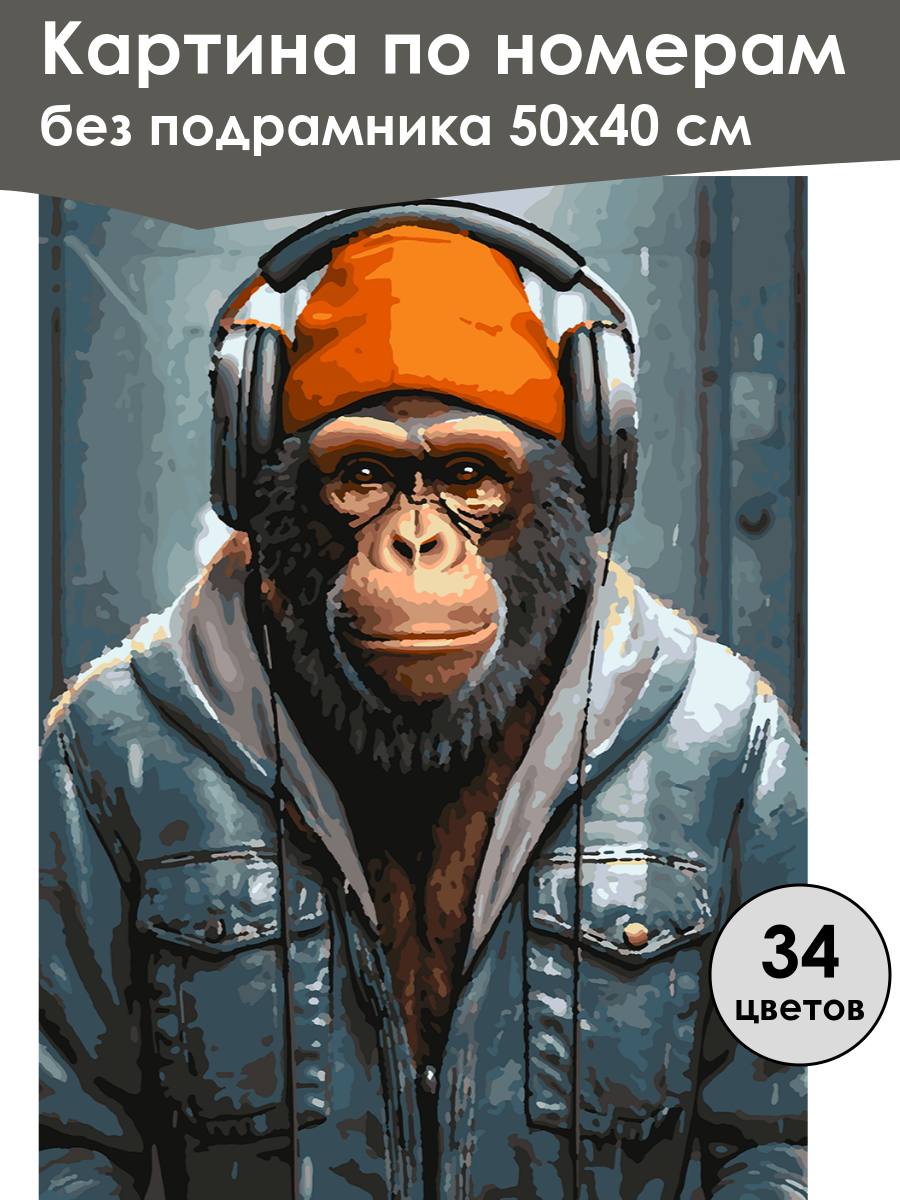 Картина по номерам
без подрамника 50х40 см

34
цветов