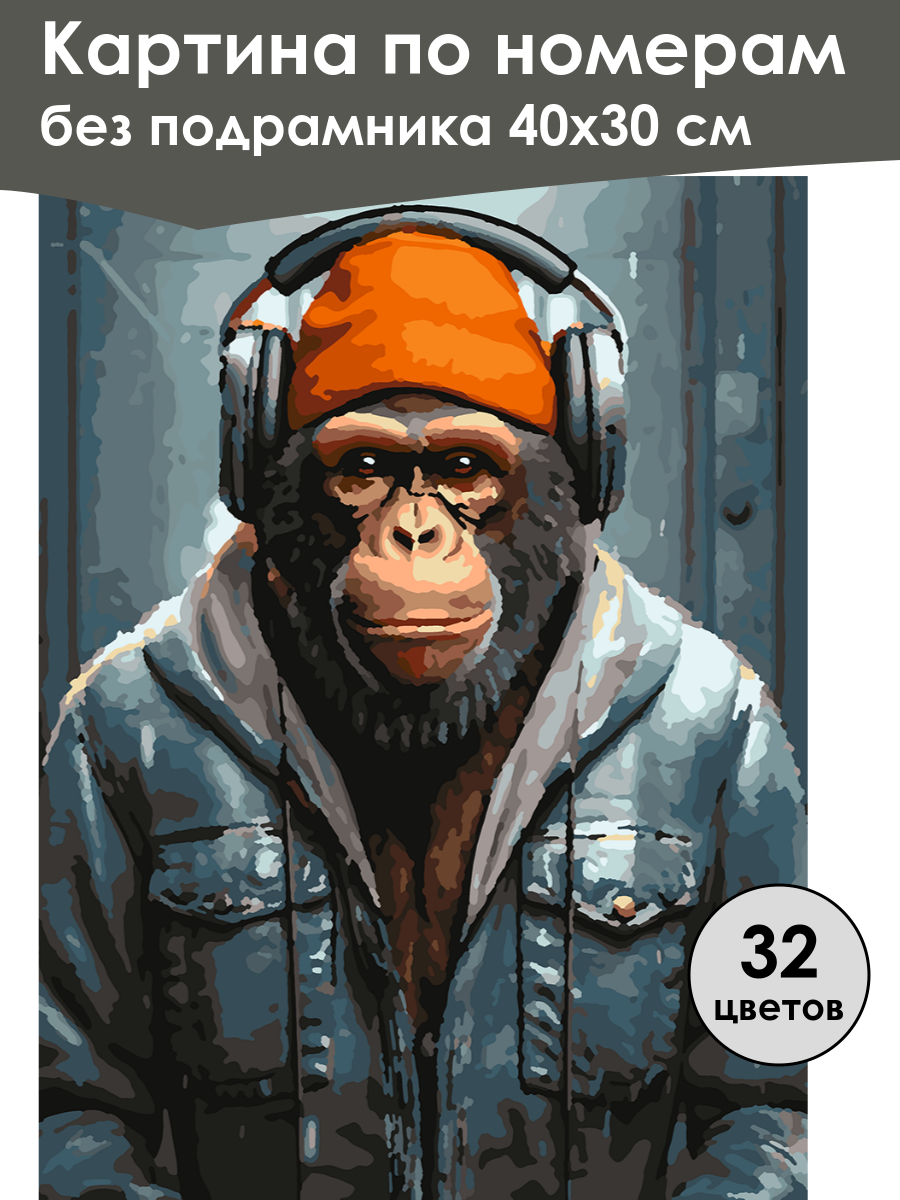 Картина по номерам
без подрамника 40х30 см

32
цветов