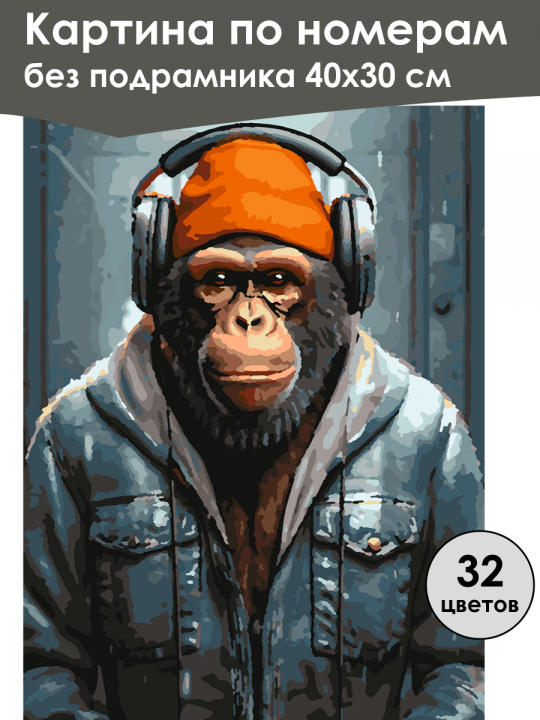 Картина по номерам
без подрамника 40х30 см

32
цветов