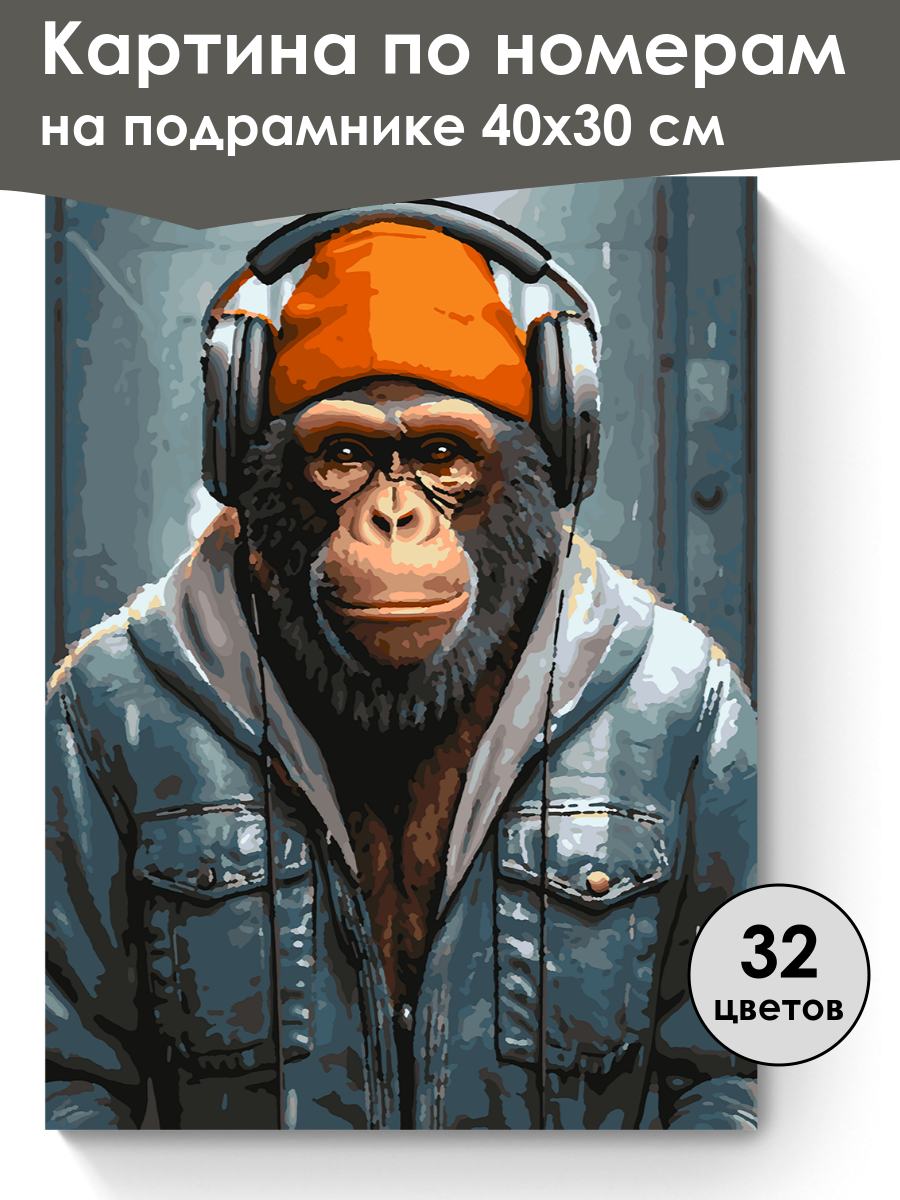 Картина по номерам
на подрамнике 40х30 см

32
цветов