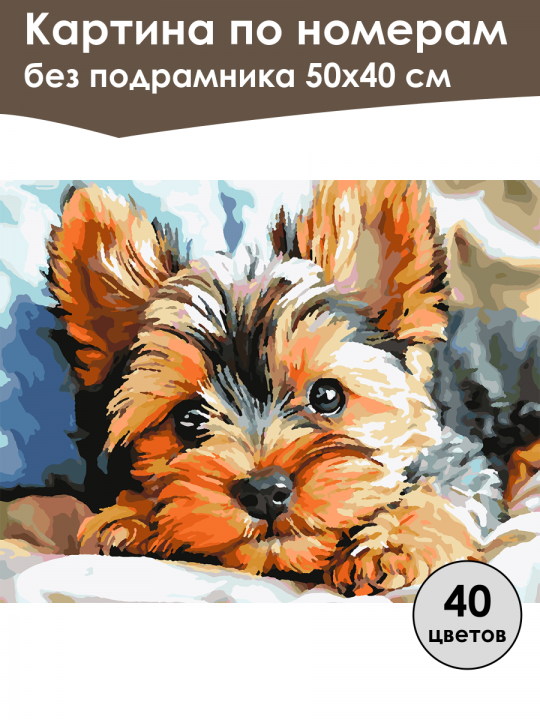 Картина по номерам
без подрамника 50х40 см

40
цветов