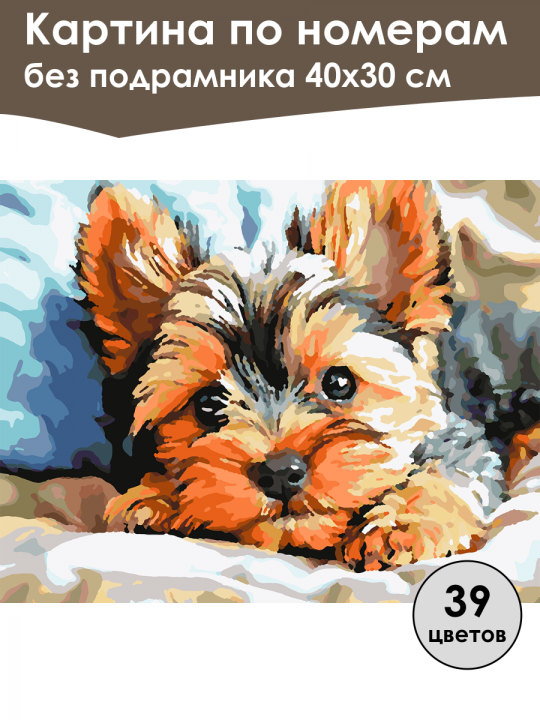 Картина по номерам
без подрамника 40х30 см

39
цветов