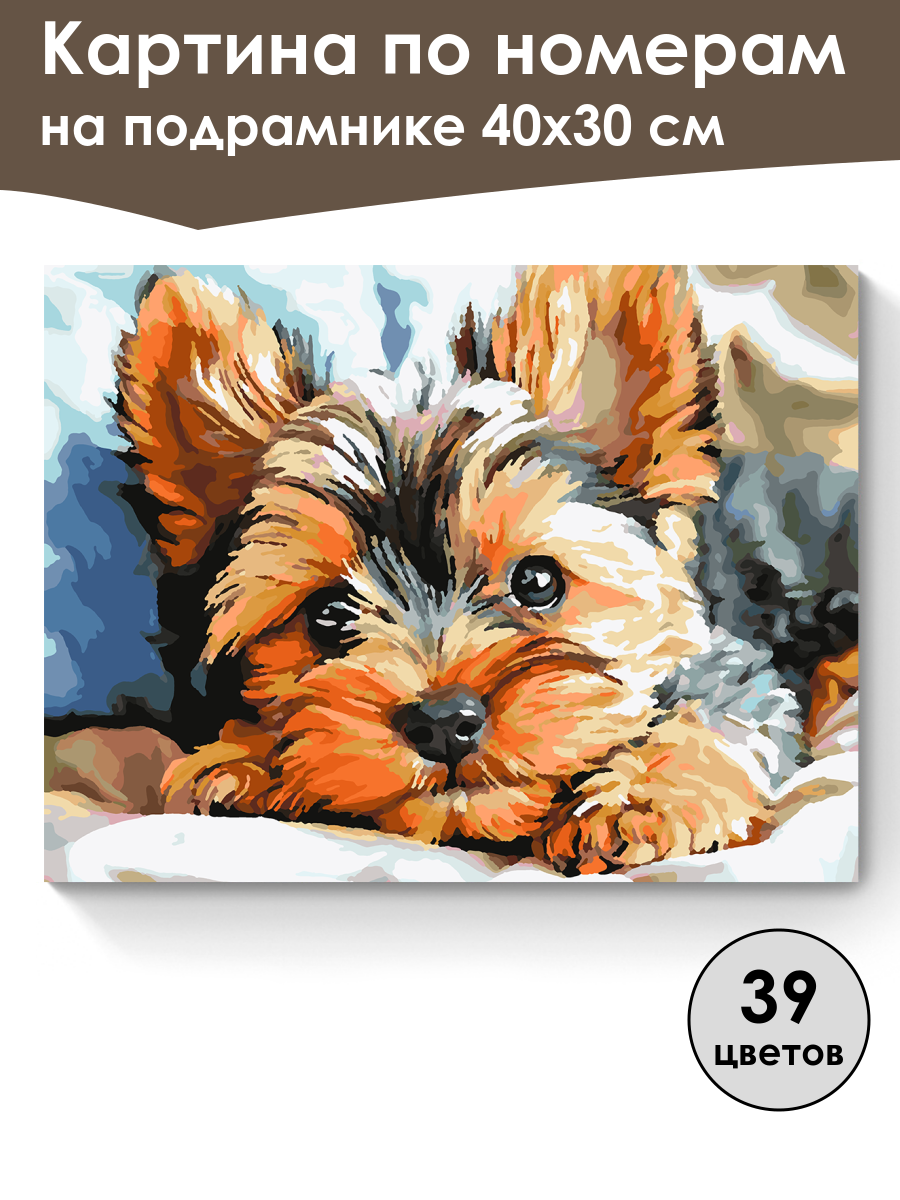 Картина по номерам
на подрамнике 40х30 см

39
цветов