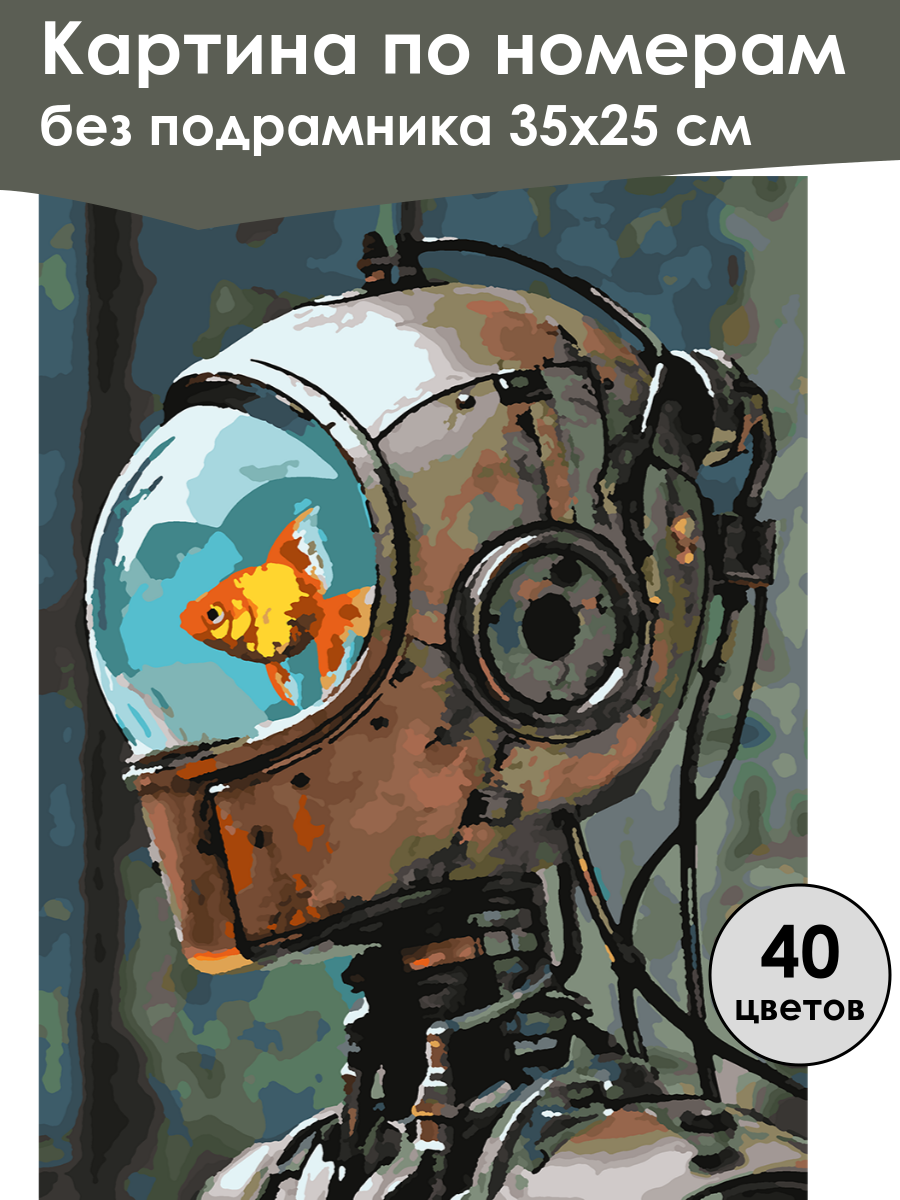 Картина по номерам
без подрамника 35х25 см

40
цветов