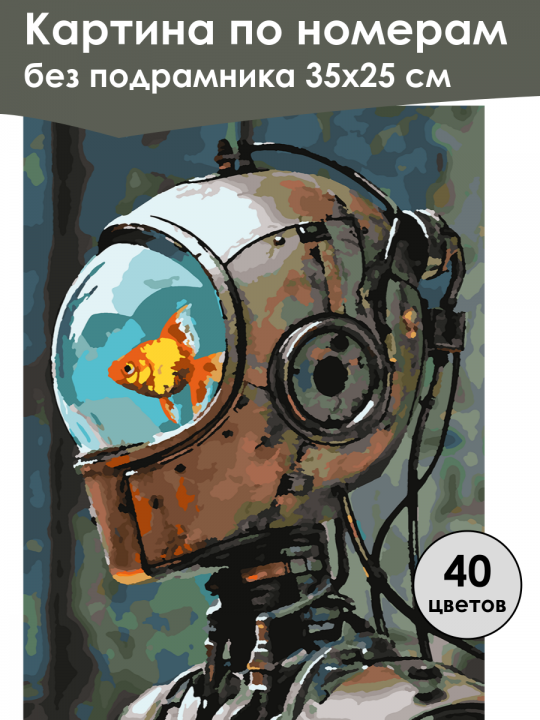 Картина по номерам
без подрамника 35х25 см

40
цветов