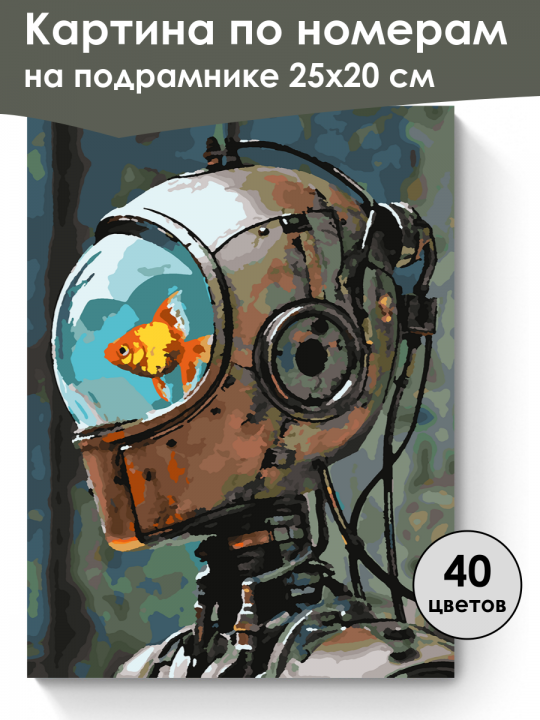 Картина по номерам
на подрамнике 25х20 см

40
цветов