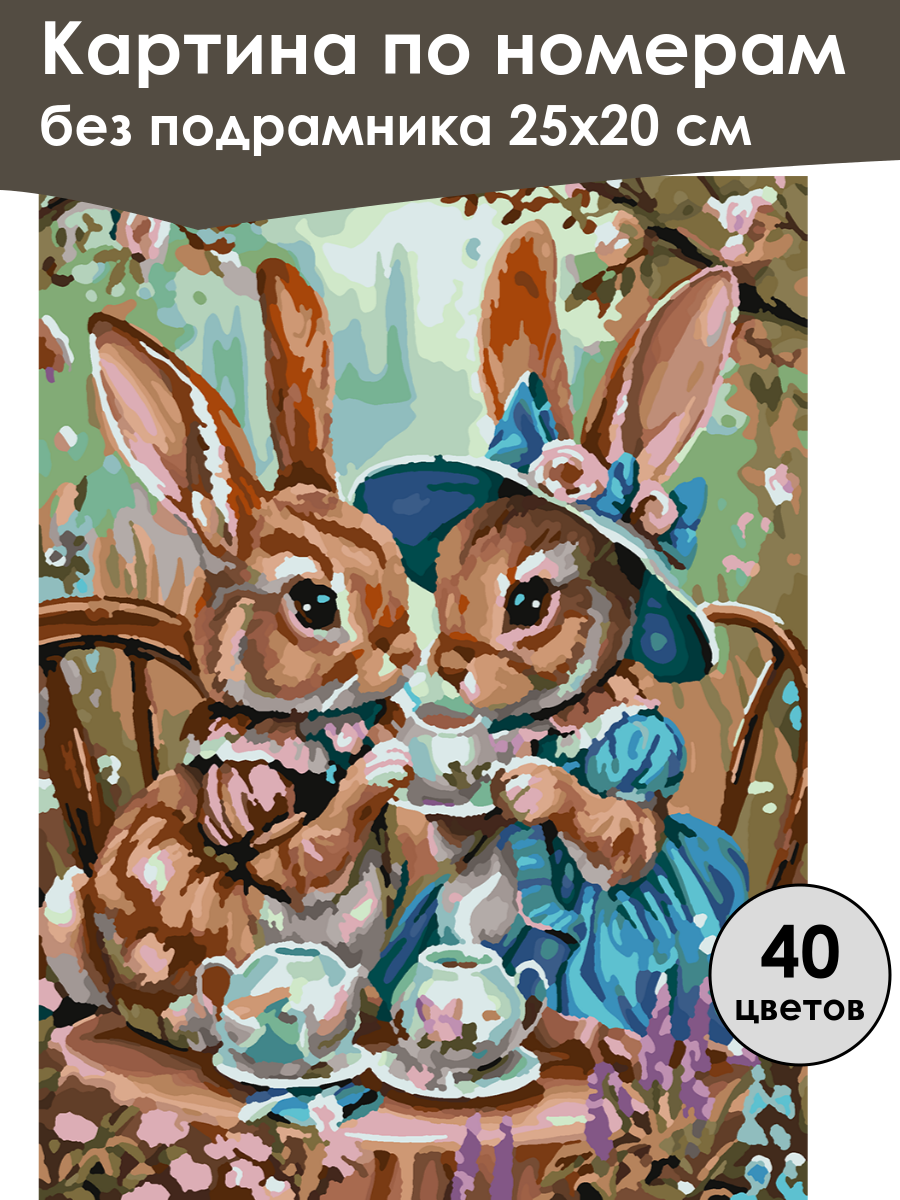 Картина по номерам
без подрамника 25x20 см

40
цветов