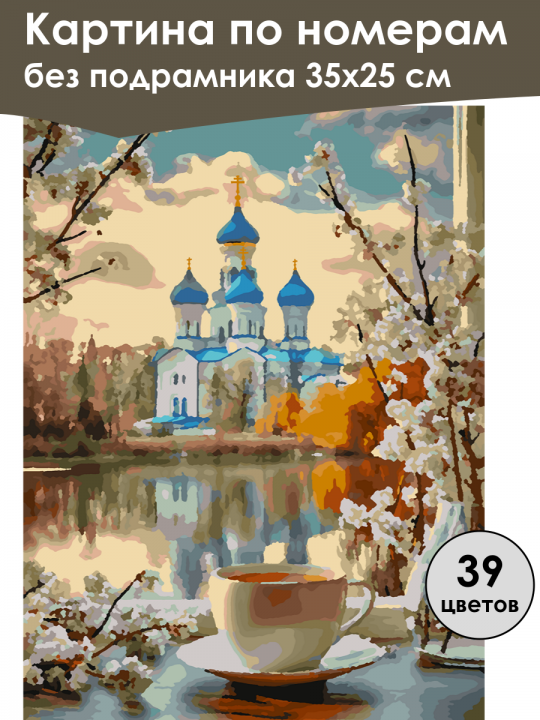 Картина по номерам
без подрамника 35х25 см

39
цветов