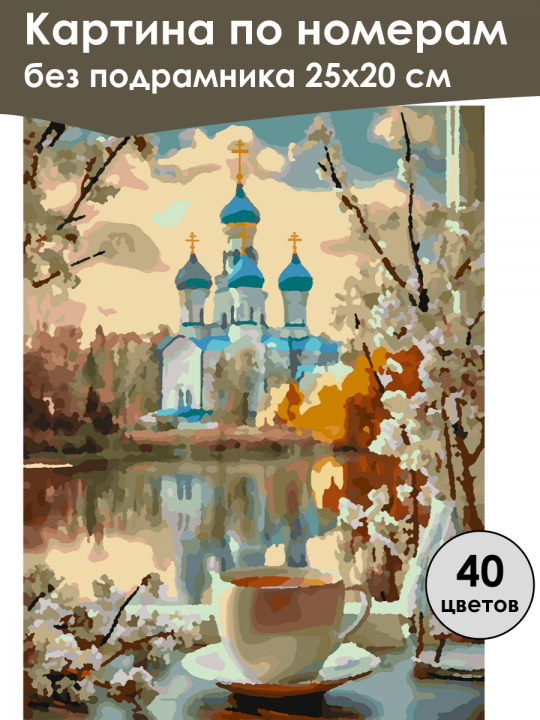 Картина по номерам
без подрамника 25х20 см

40
цветов