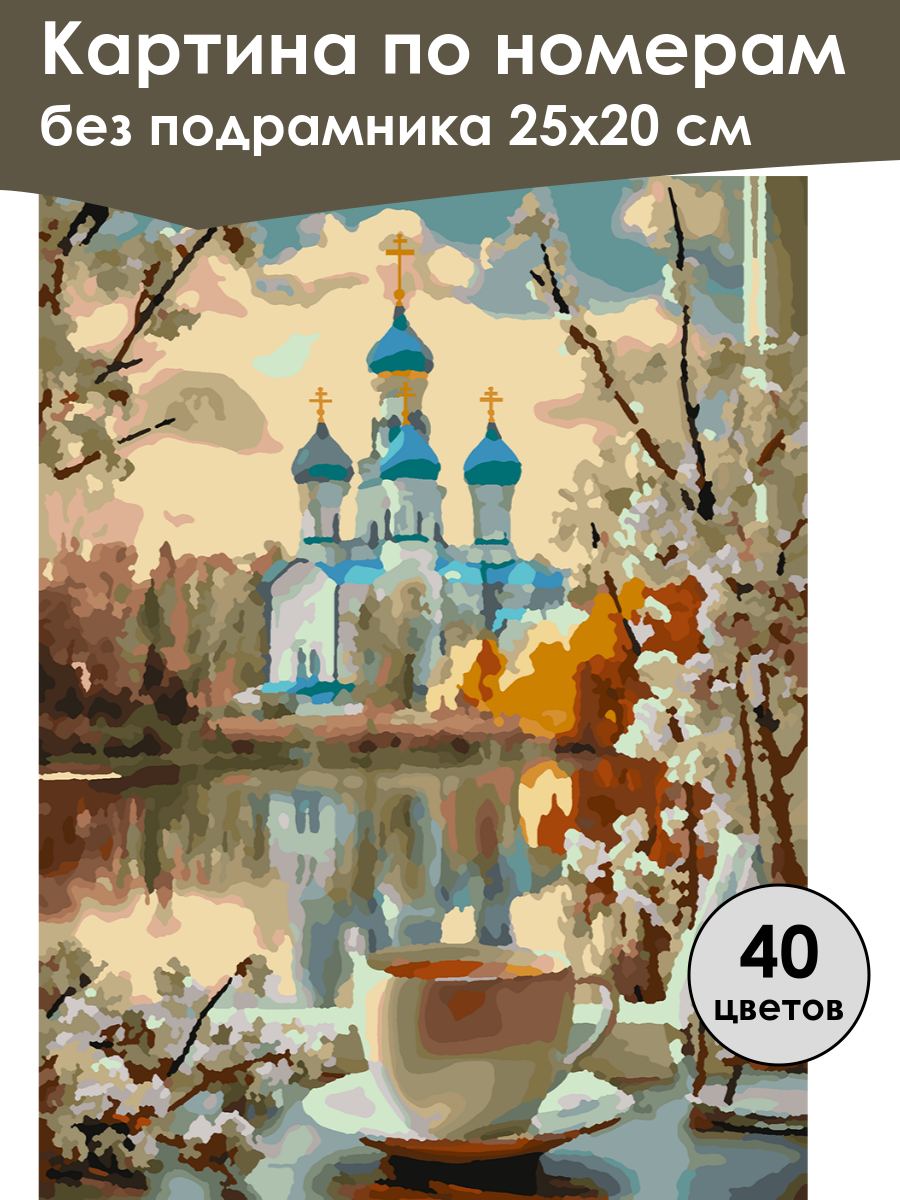 Картина по номерам без подрамника 25х20 см

40 цветов