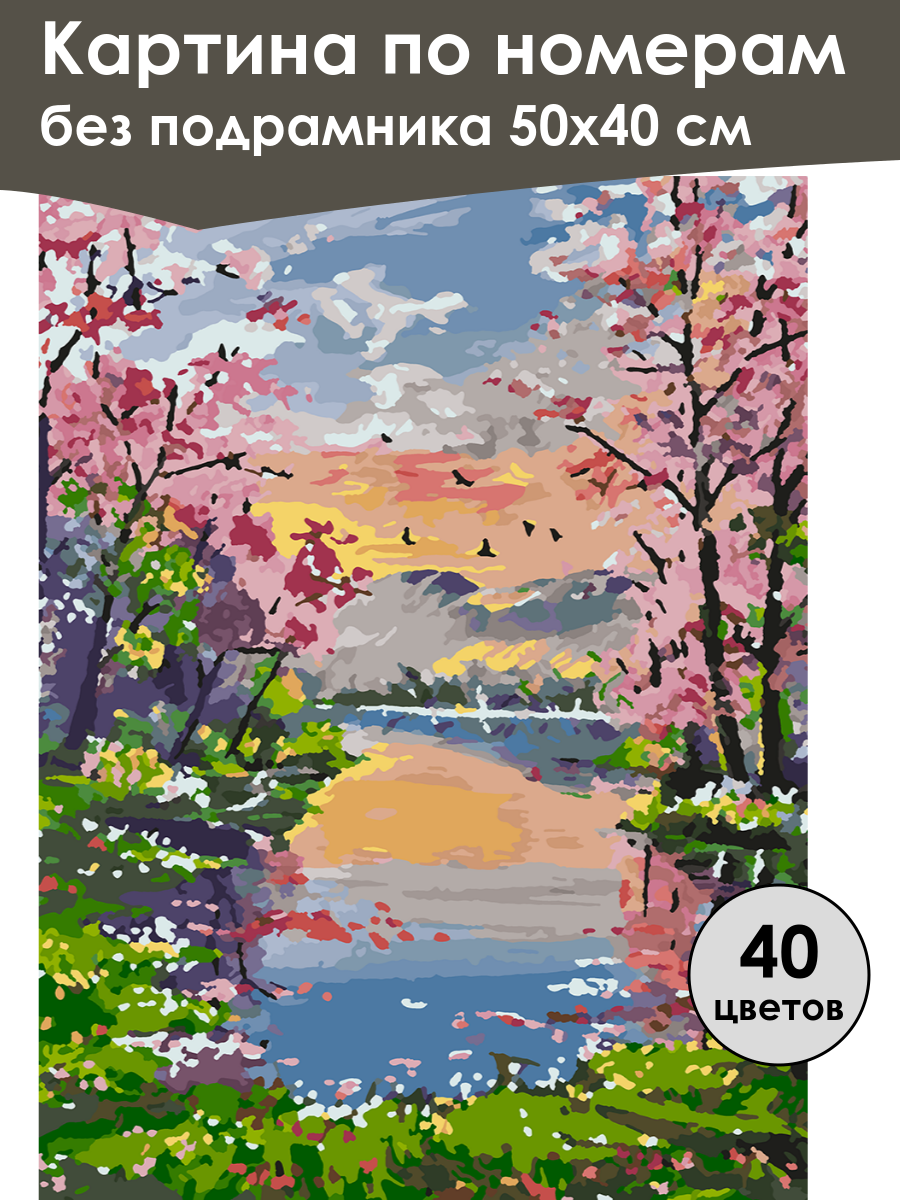 Картина по номерам
без подрамника 50х40 см

40
цветов