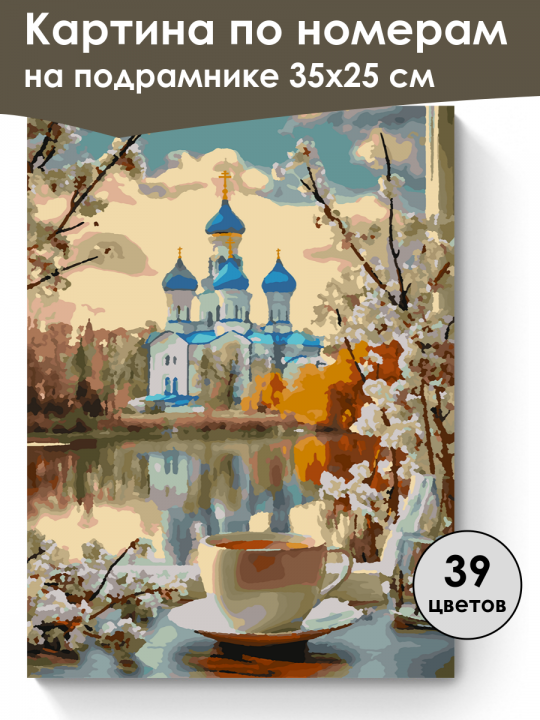 Картина по номерам
на подрамнике 35х25 см

39
цветов