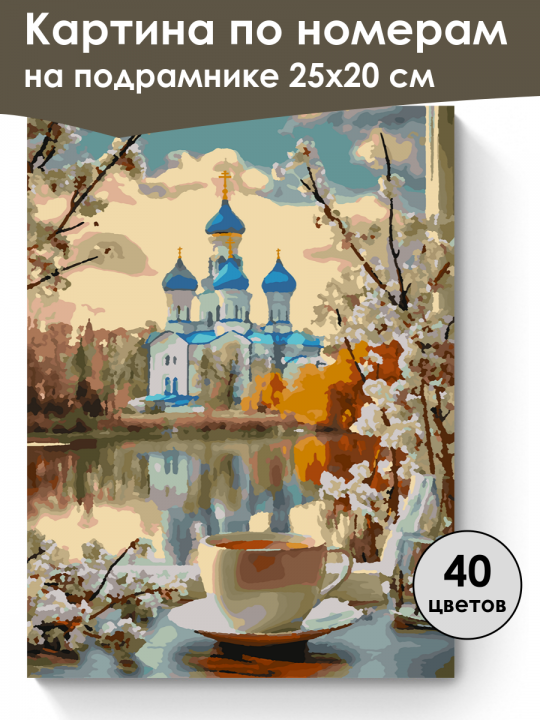 Картина по номерам
на подрамнике 25х20 см

40
цветов