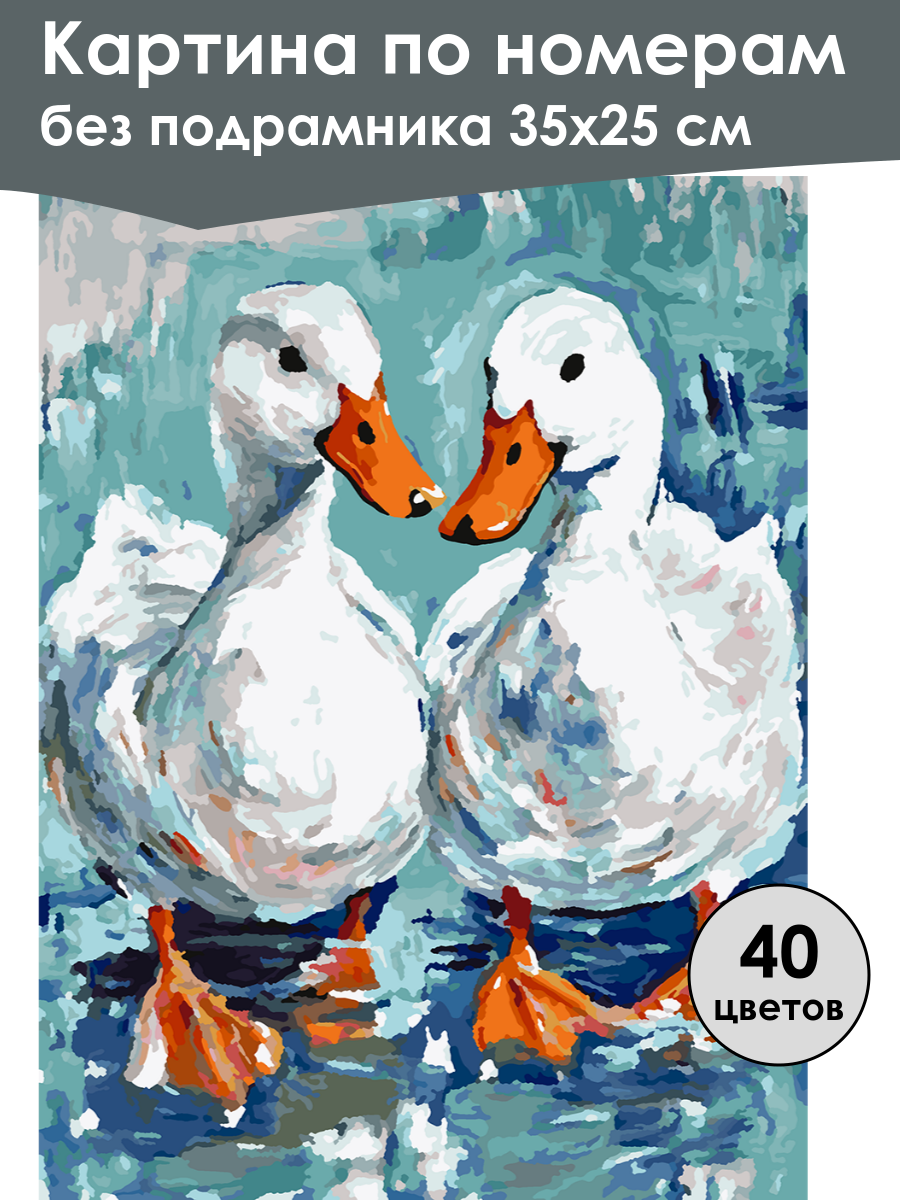 Картина по номерам
без подрамника 35х25 см

40
цветов