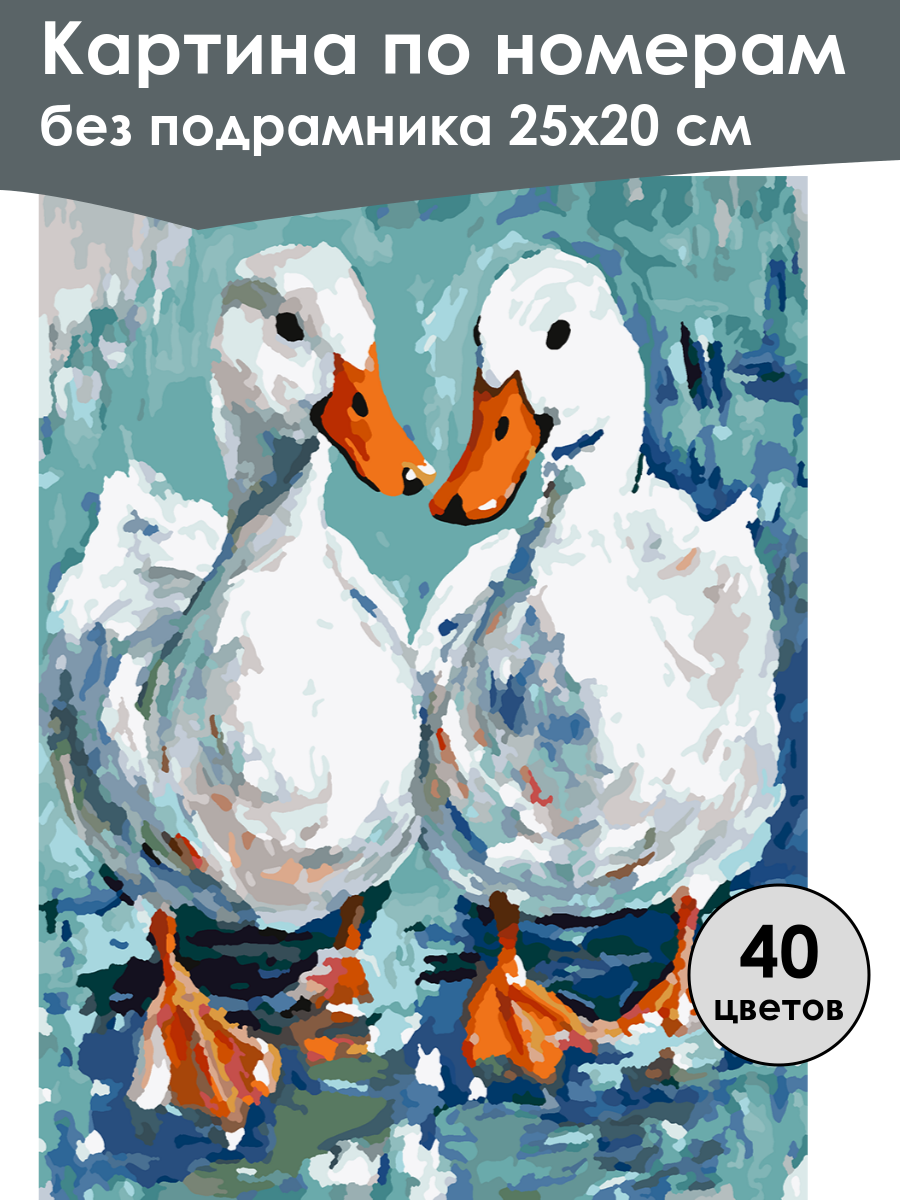 Картина по номерам
без подрамника 25х20 см

40
цветов