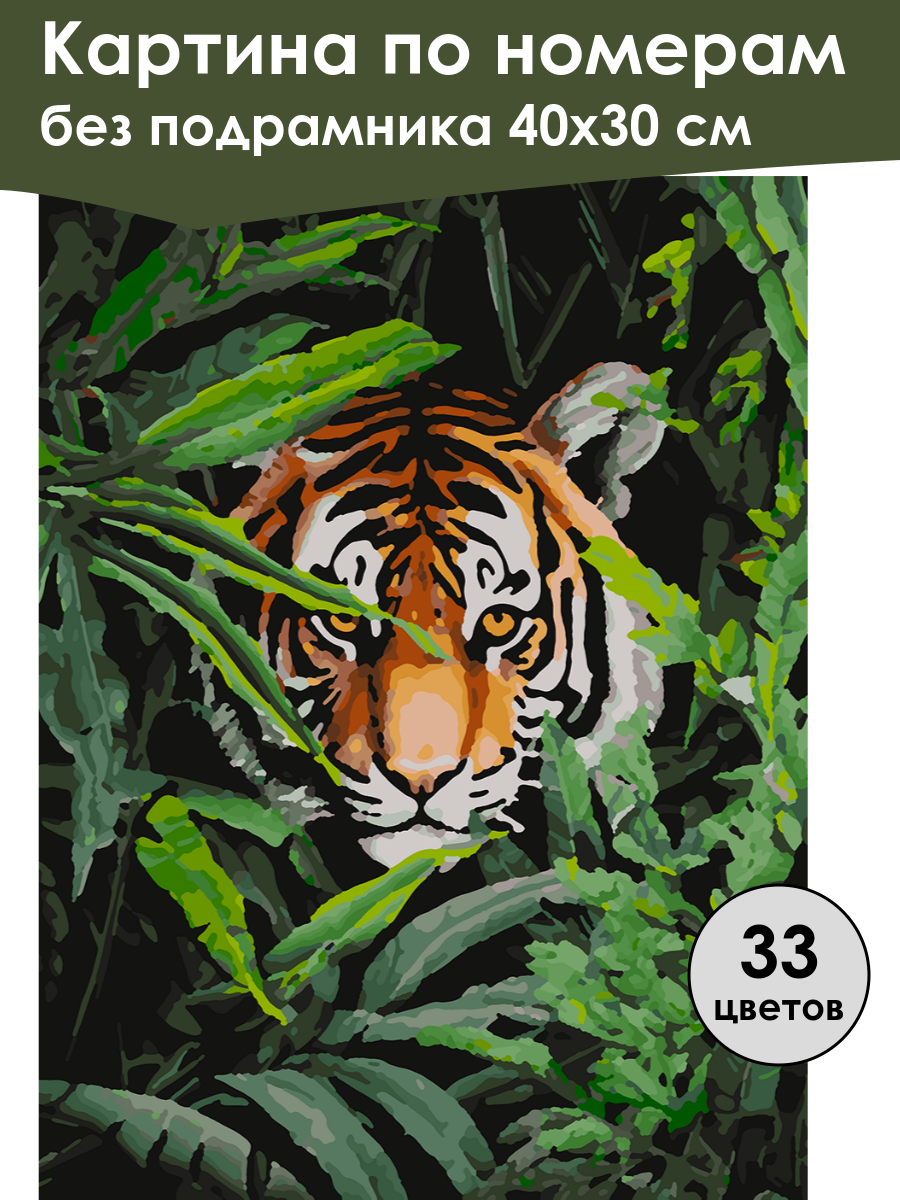 Картина по номерам
без подрамника 40х30 см

33
цветов