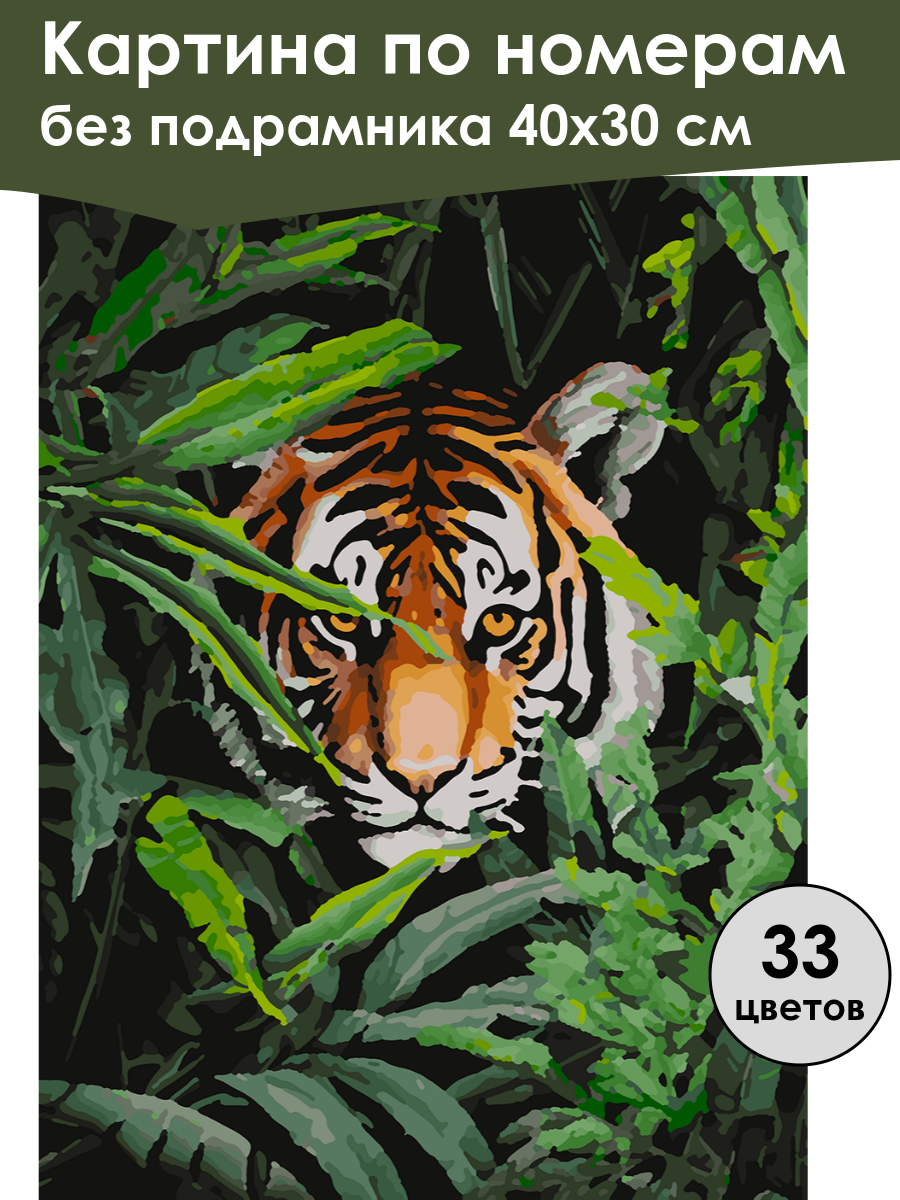 Картина по номерам
без подрамника 40х30 см

33
цветов