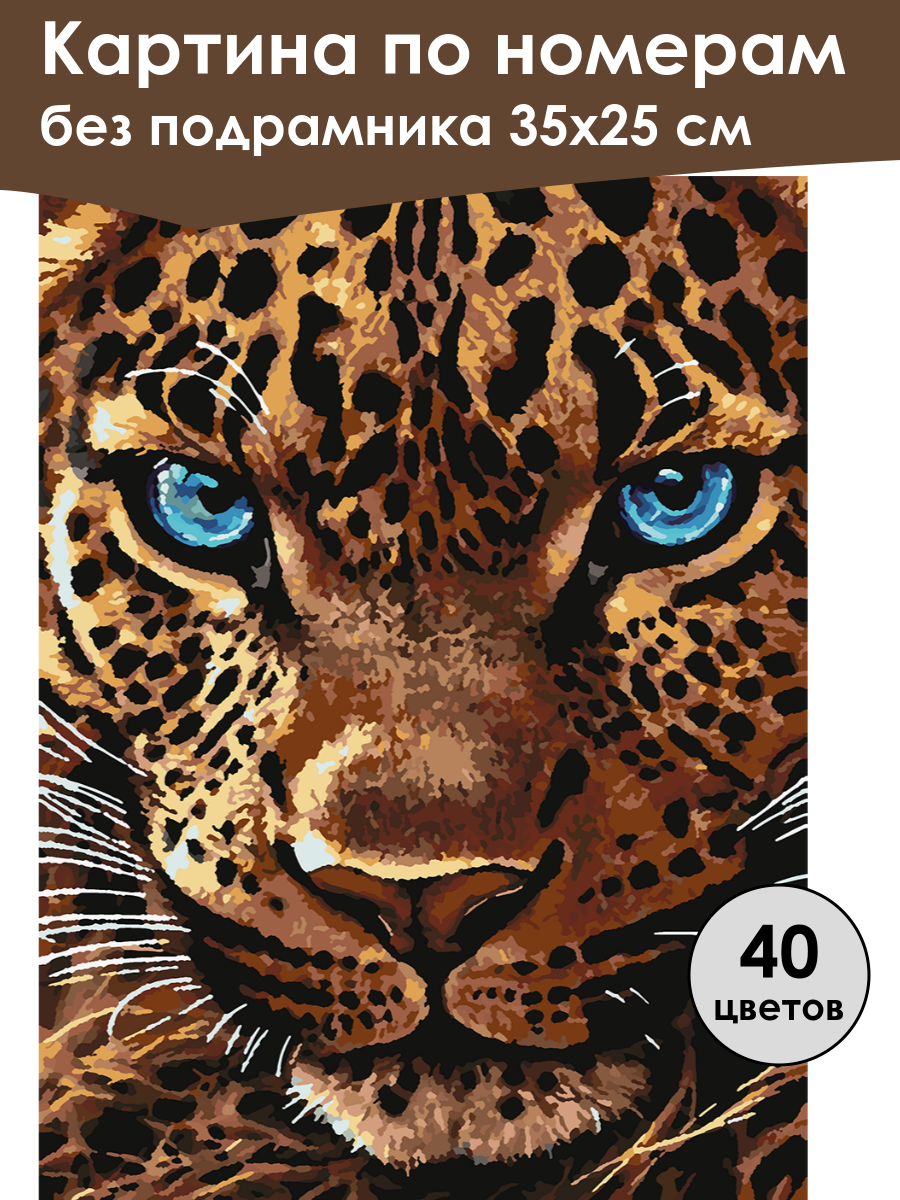 Картина по номерам
без подрамника 35х25 см

40
цветов