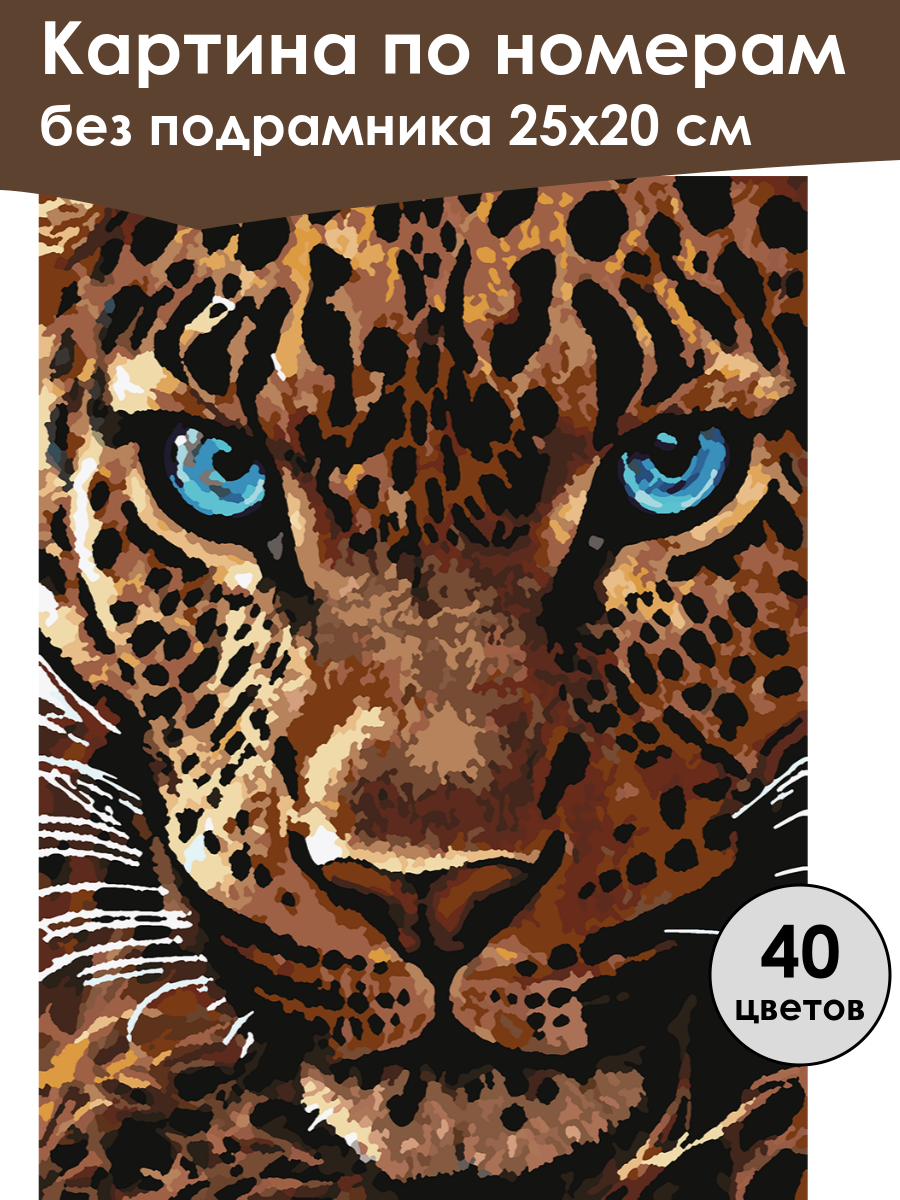 Картина по номерам
без подрамника 25х20 см

40
цветов