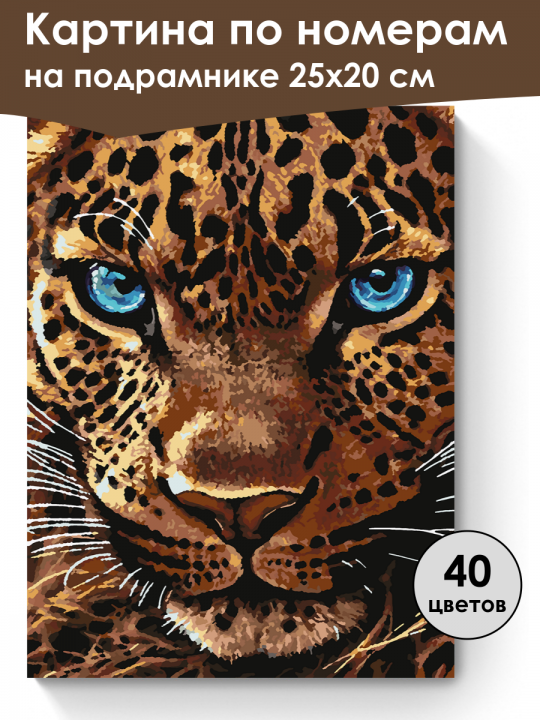 Картина по номерам на подрамнике 25х20 см

40 цветов