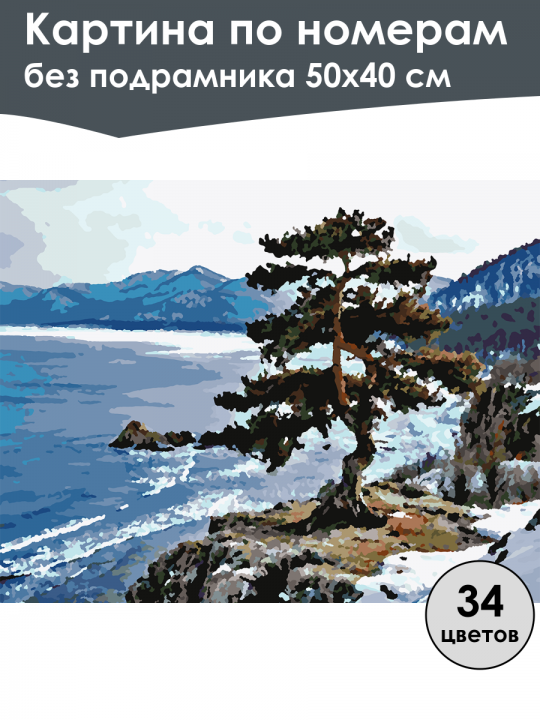 Картина по номерам
без подрамника 50х40 см

34
цветов