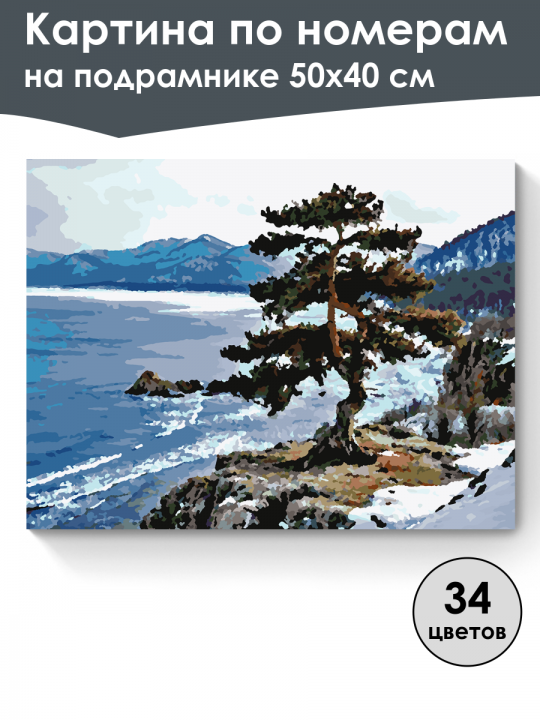 Картина по номерам на подрамнике 50х40 см

34 цветов