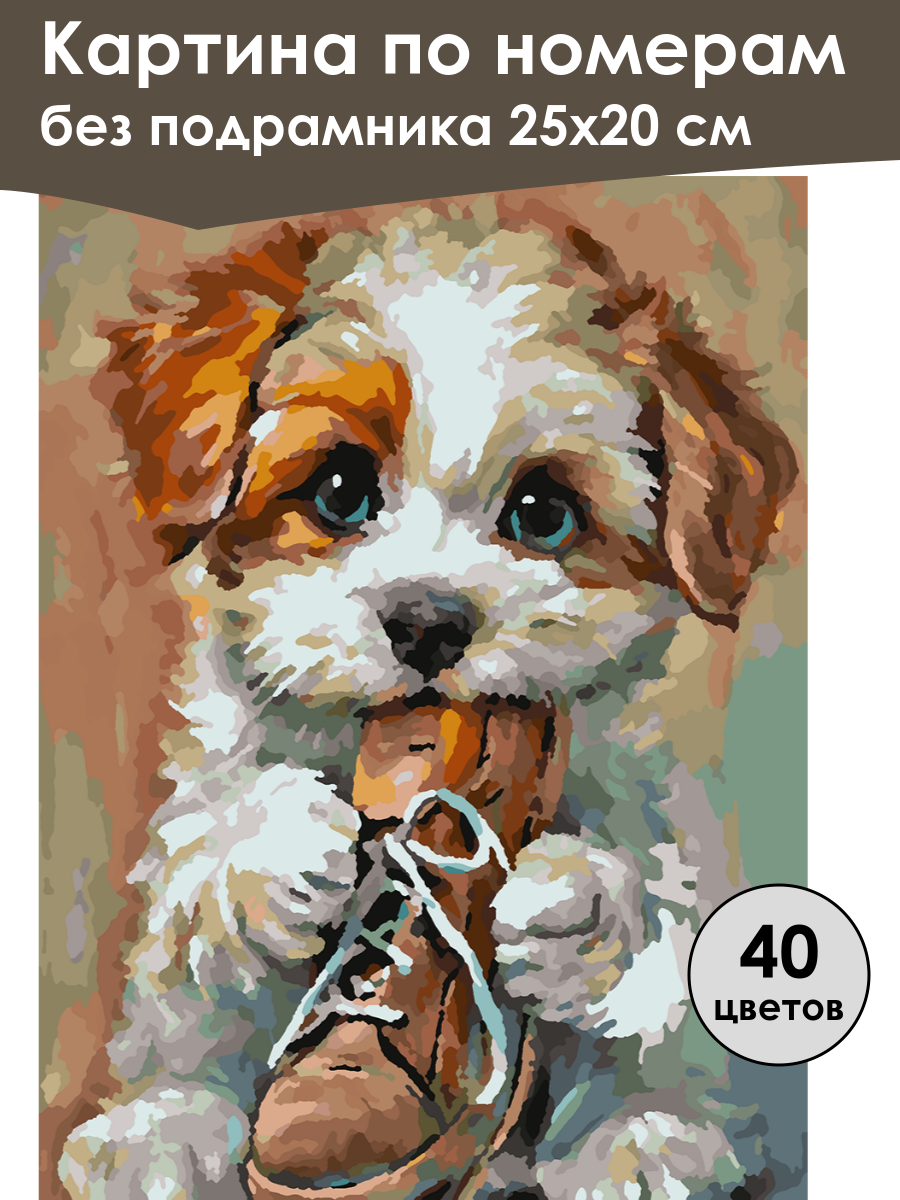 Картина по номерам
без подрамника 25х20 см

40
цветов