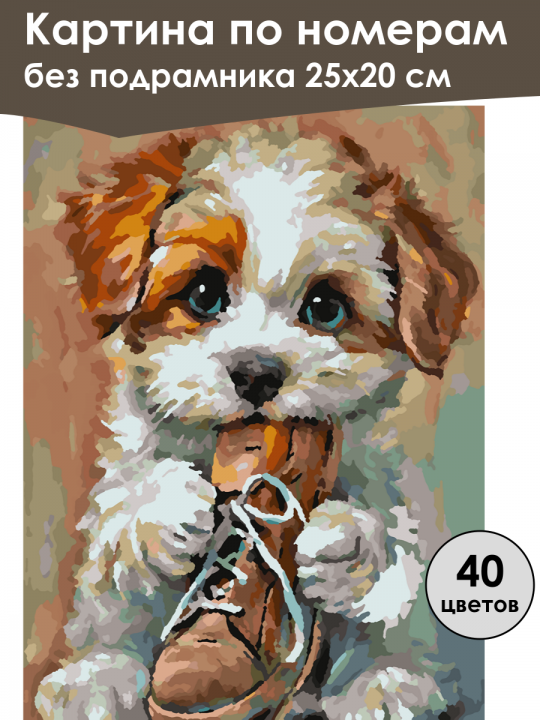 Картина по номерам
без подрамника 25х20 см

40
цветов