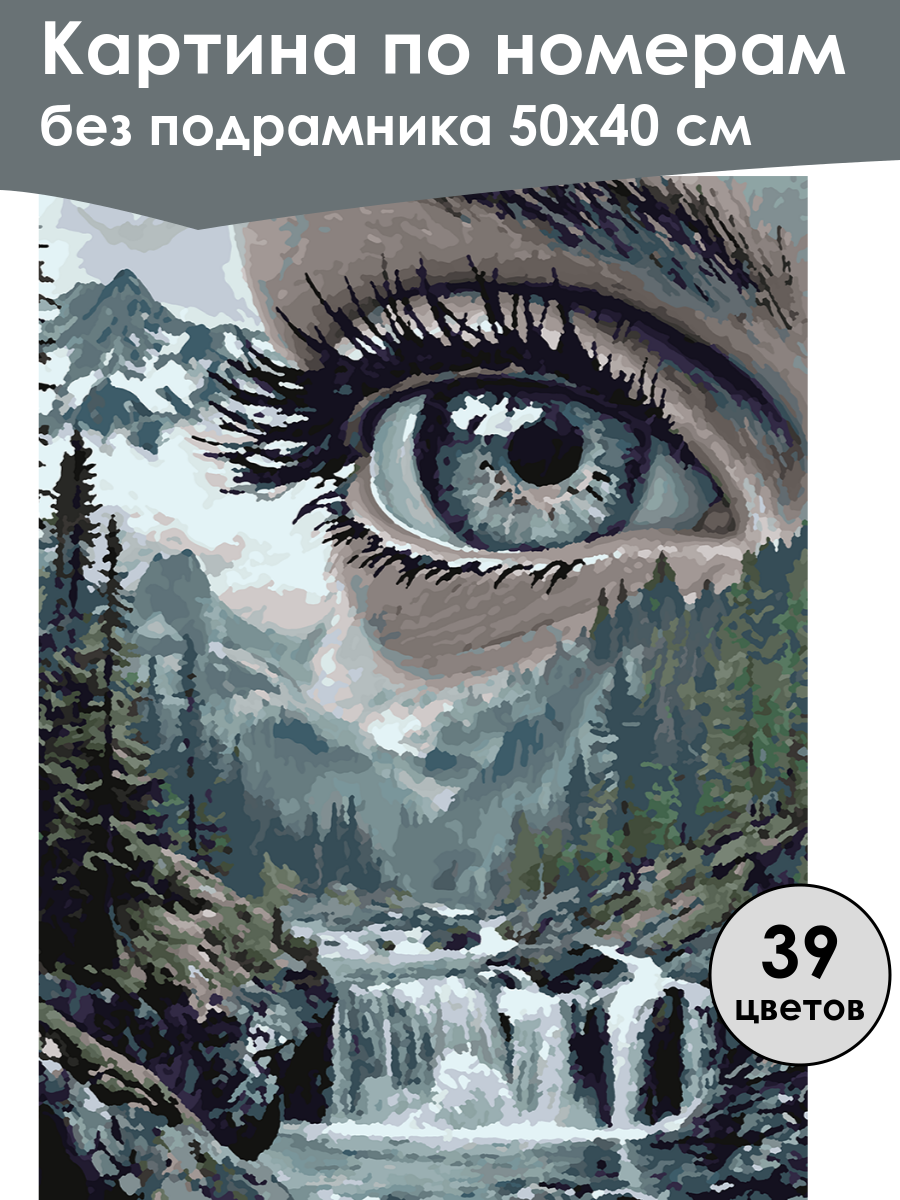 Картина по номерам
без подрамника 50х40 см

39
цветов