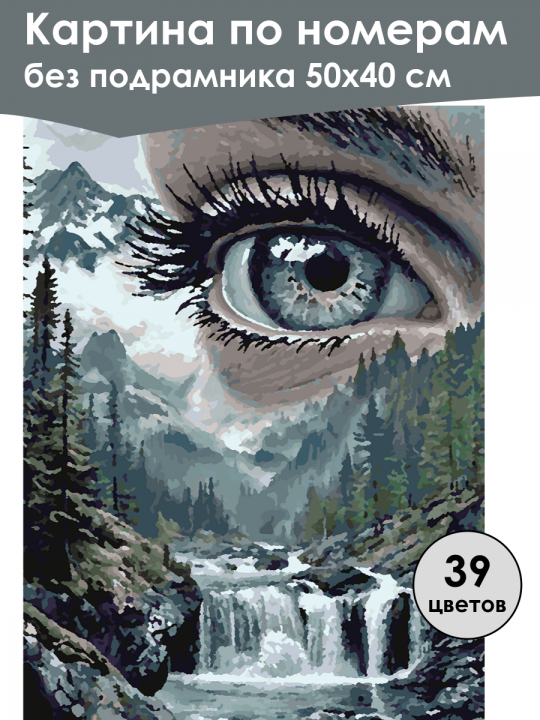 Картина по номерам
без подрамника 50х40 см

39
цветов