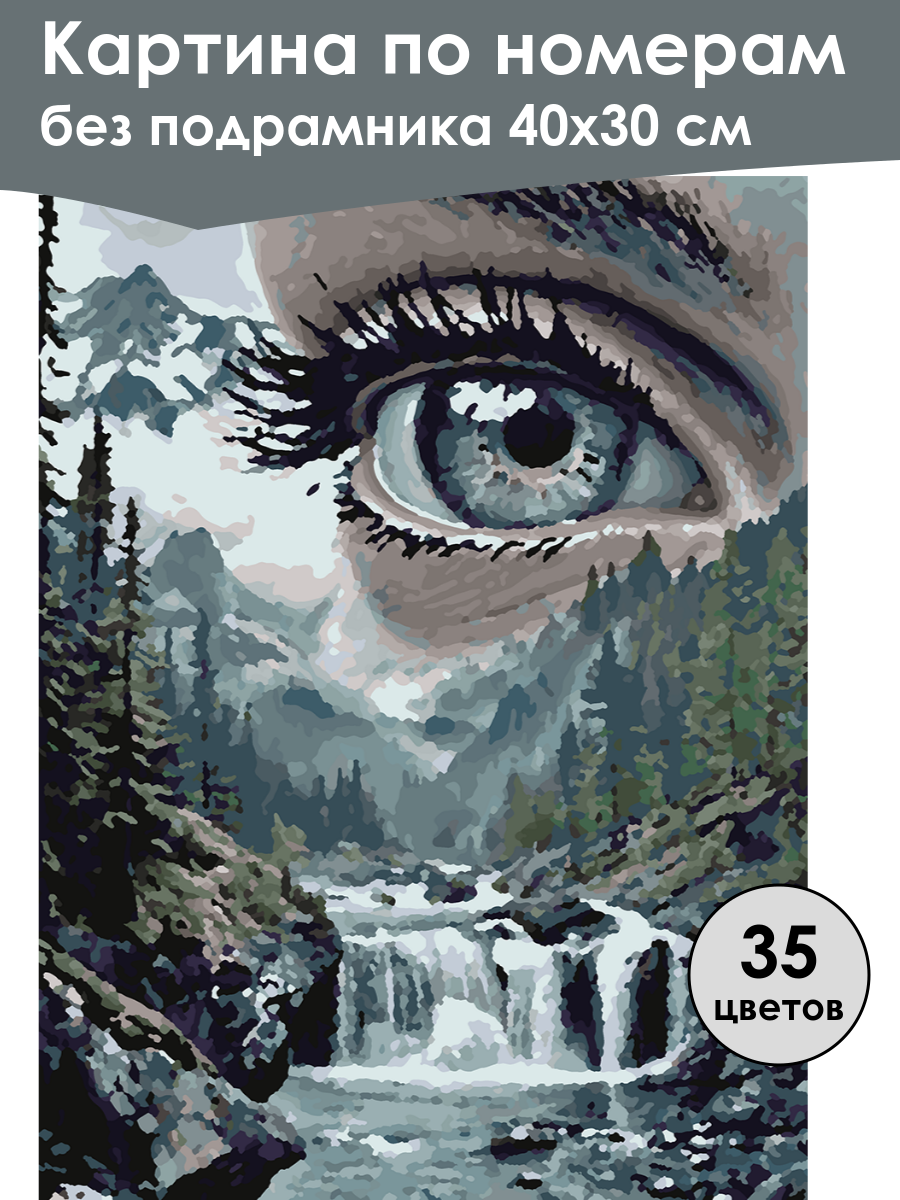 Картина по номерам
без подрамника 40х30 см

35
цветов