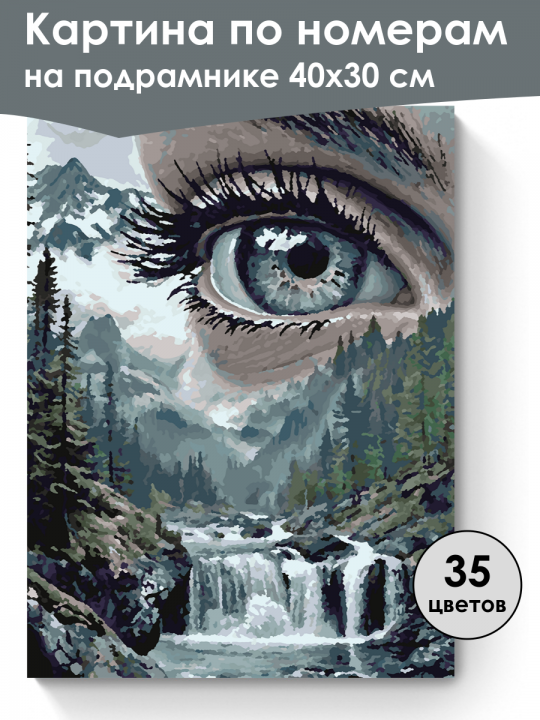 Картина по номерам
на подрамнике 40х30 см

35
цветов