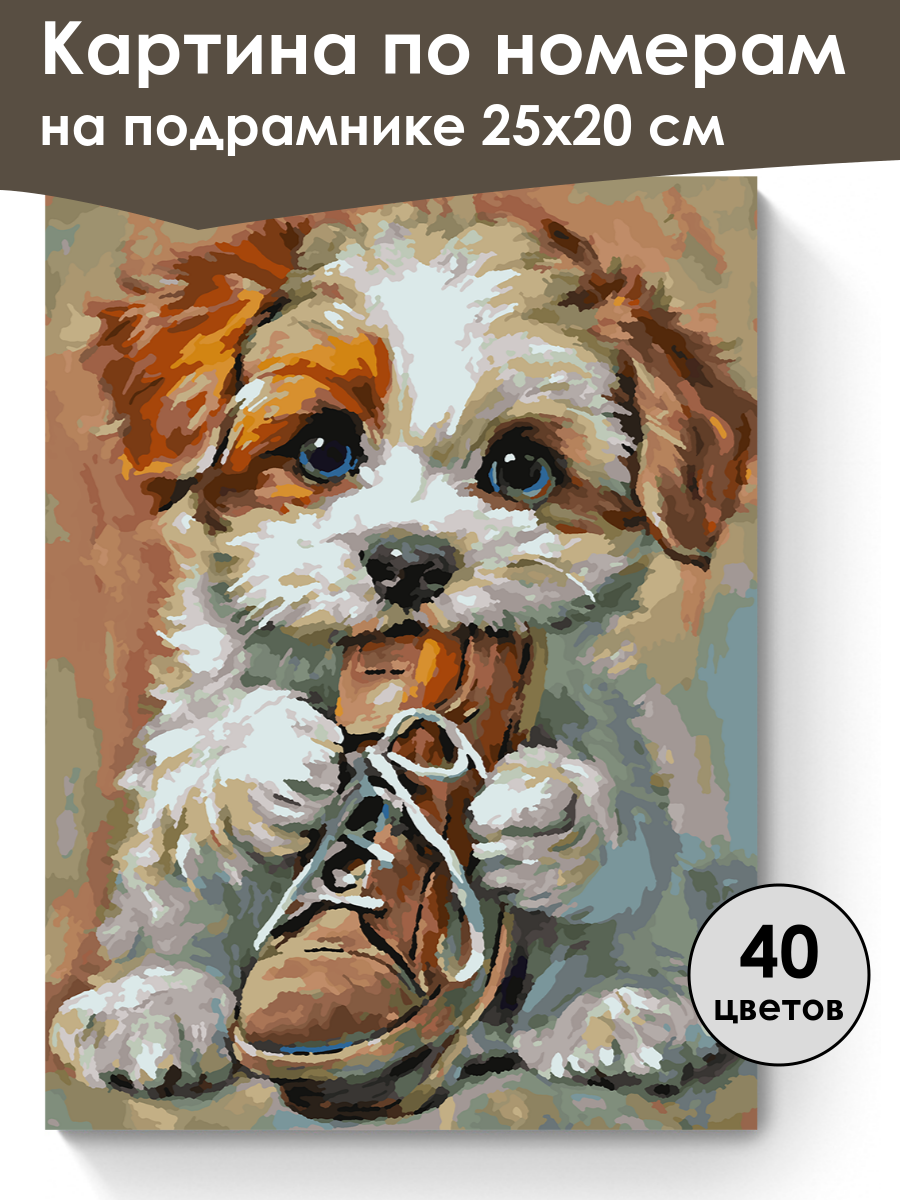 Картина по номерам
на подрамнике 25х20 см

40
цветов