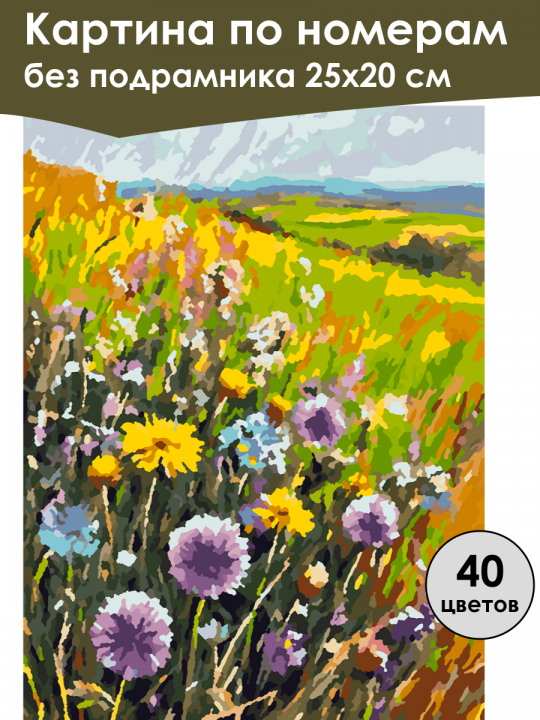 Картина по номерам
без подрамника 25х20 см

40
цветов