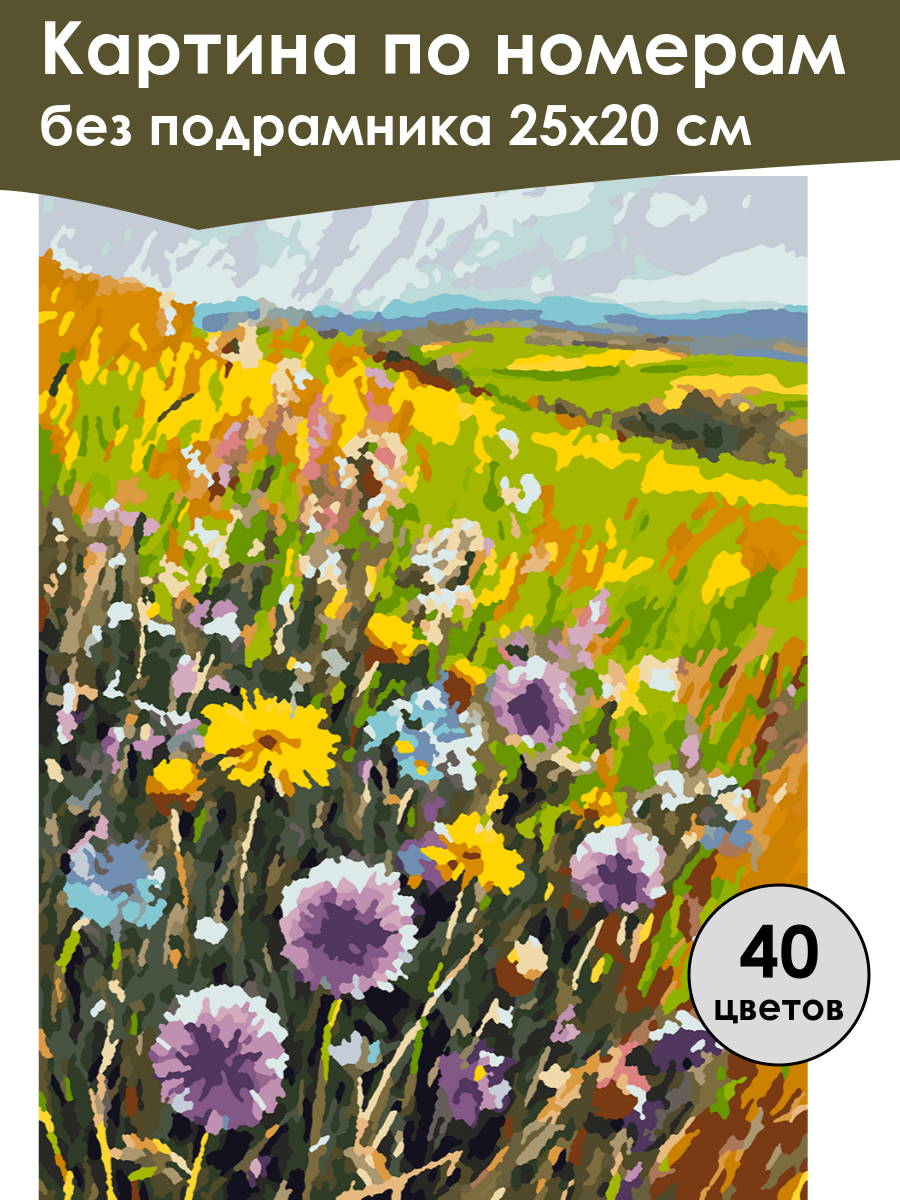 Картина по номерам
без подрамника 25х20 см

40
цветов