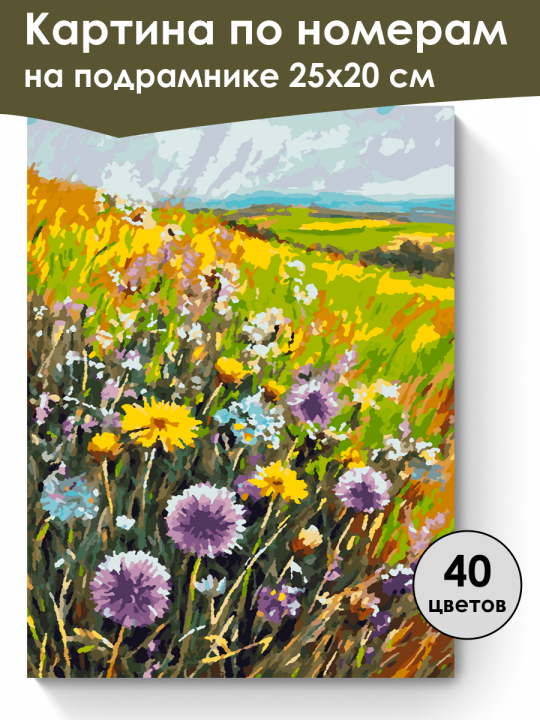 Картина по номерам
на подрамнике 25х20 см

40
цветов