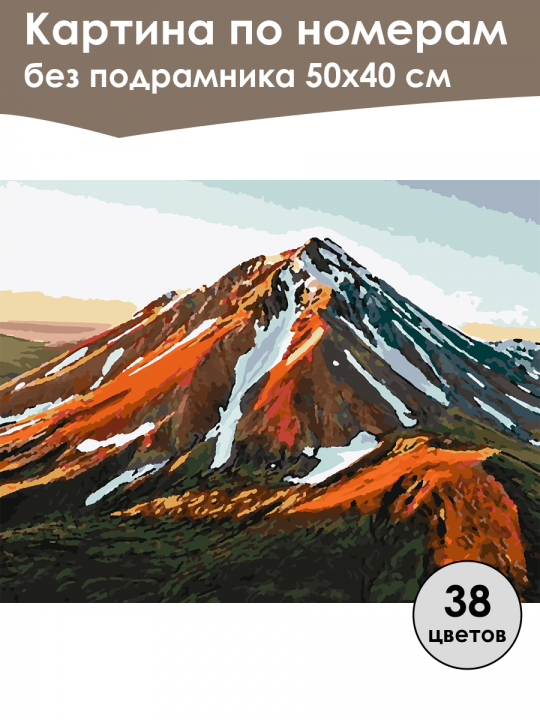 Картина по номерам
без подрамника 50х40 см

38
цветов