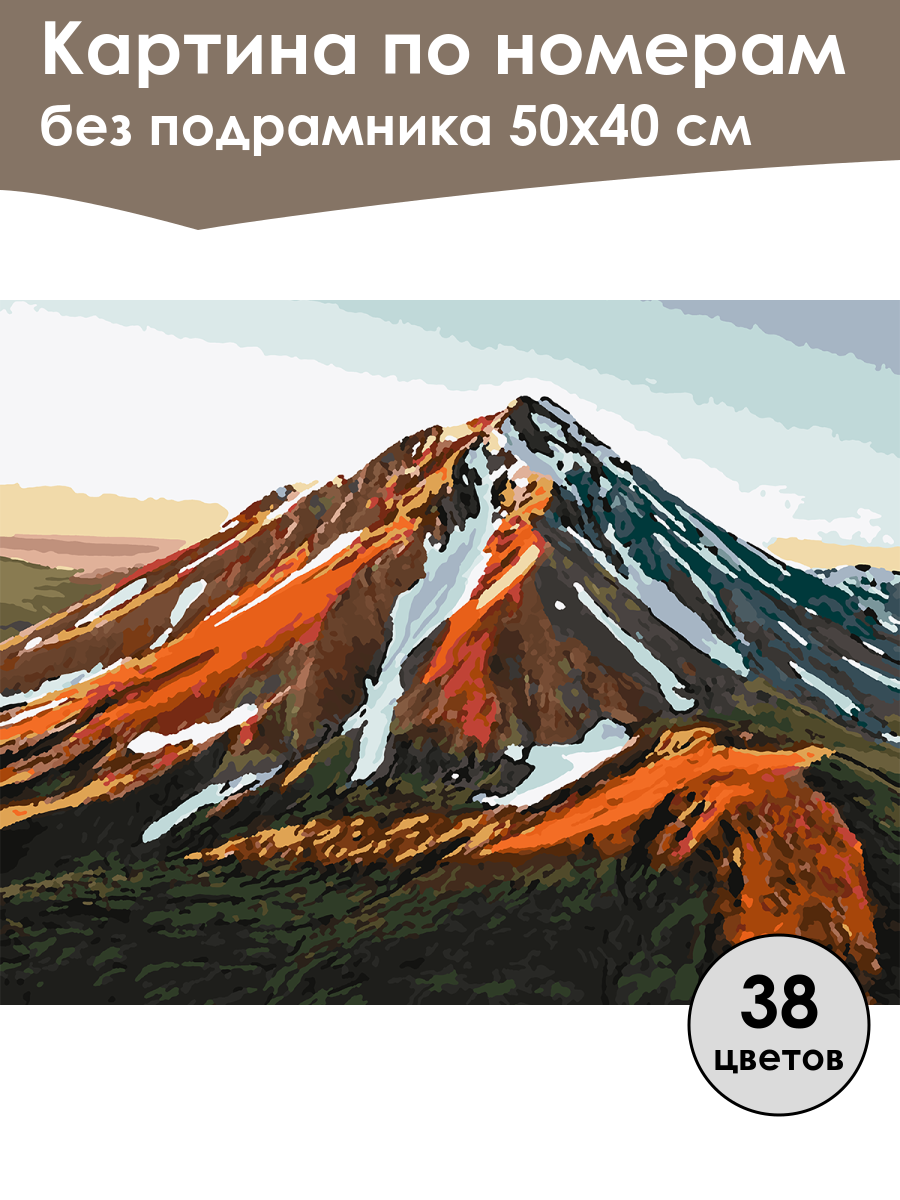 Картина по номерам
без подрамника 50х40 см

38
цветов