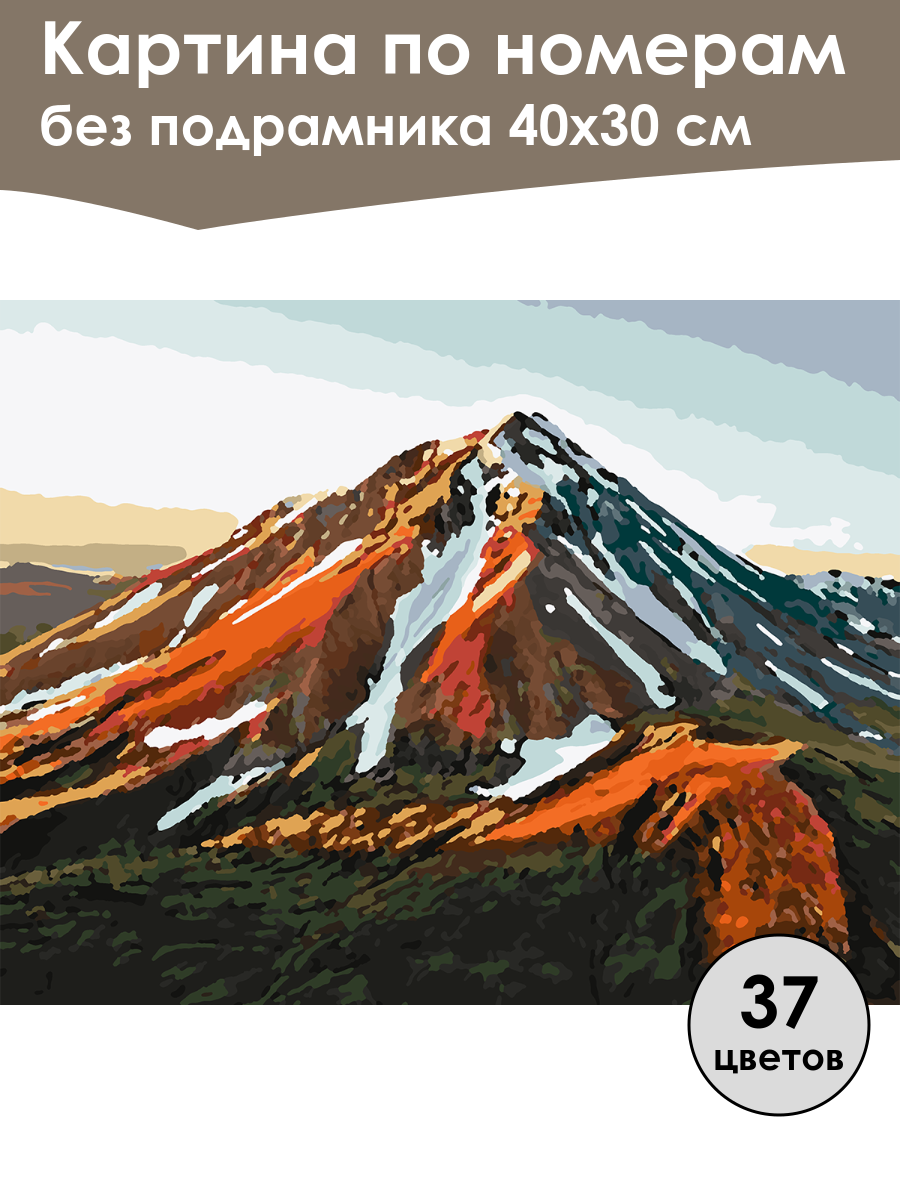 Картина по номерам
без подрамника 40х30 см

37
цветов